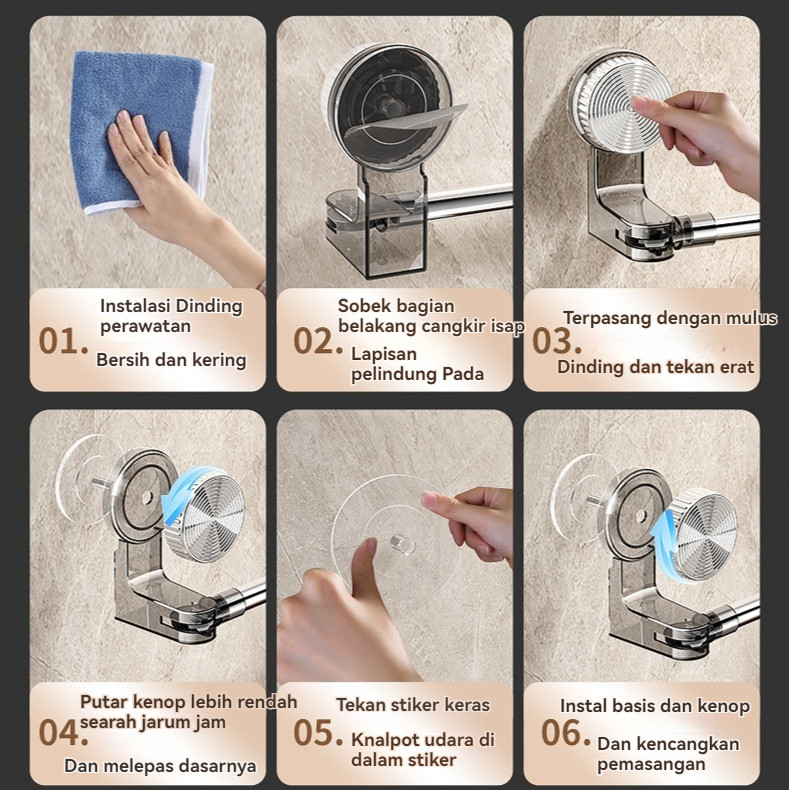 01.
Instalasi Dinding perawatan
Bersih dan kering

02.
Sobek bagian belakang cangkir isap
Lapisan pelindung Pada

03.
Terpasang dengan mulus
Dinding dan tekan erat

04.
Putar kenop lebih rendah searah jarum jam
Dan melepas dasarnya

05.
Tekan stiker keras
Knalpot udara di dalam stiker

06.
Instal basis dan kenop
Dan kencangkan pemasangan