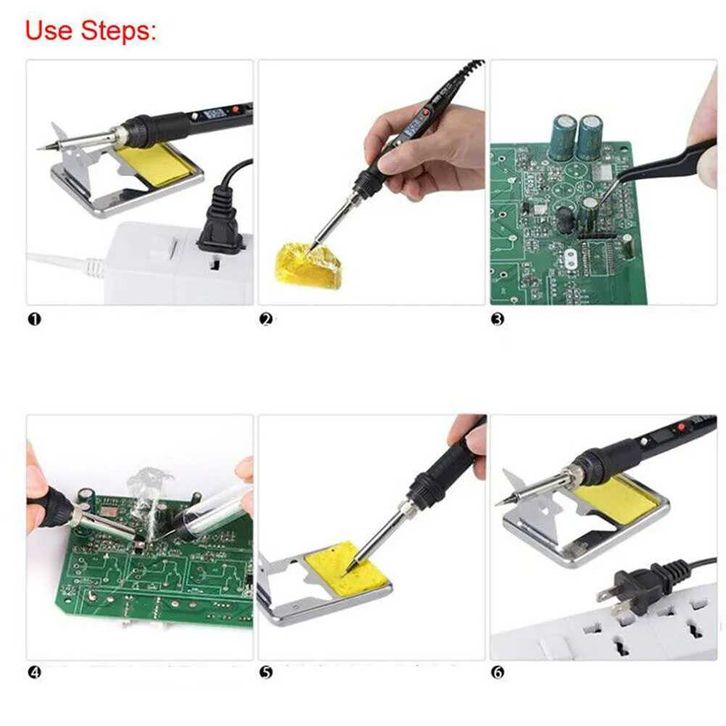 Use Steps:

❶

❷

❸

❹

❺

❻