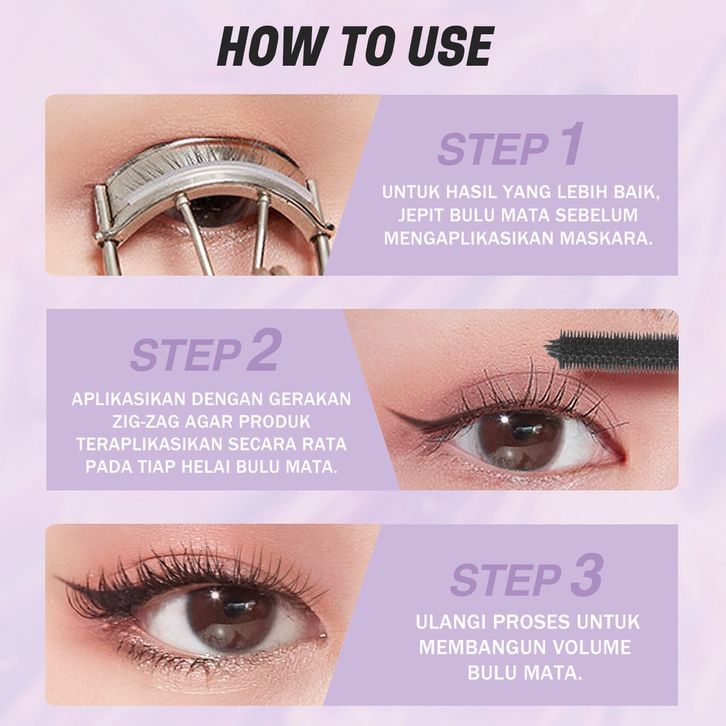 HOW TO USE

STEP 1

UNTUK HASIL YANG LEBIH BAIK, JEPIT BULU MATA SEBELUM MENGAPLIKASIKAN MASKARA.

STEP 2

APLIKASIKAN DENGAN GERAKAN ZIG-ZAG AGAR PRODUK TERAPLIKASIKAN SECARA RATA PADA TIAP HELAI BULU MATA.

STEP 3

ULANGI PROSES UNTUK MEMBANGUN VOLUME BULU MATA.