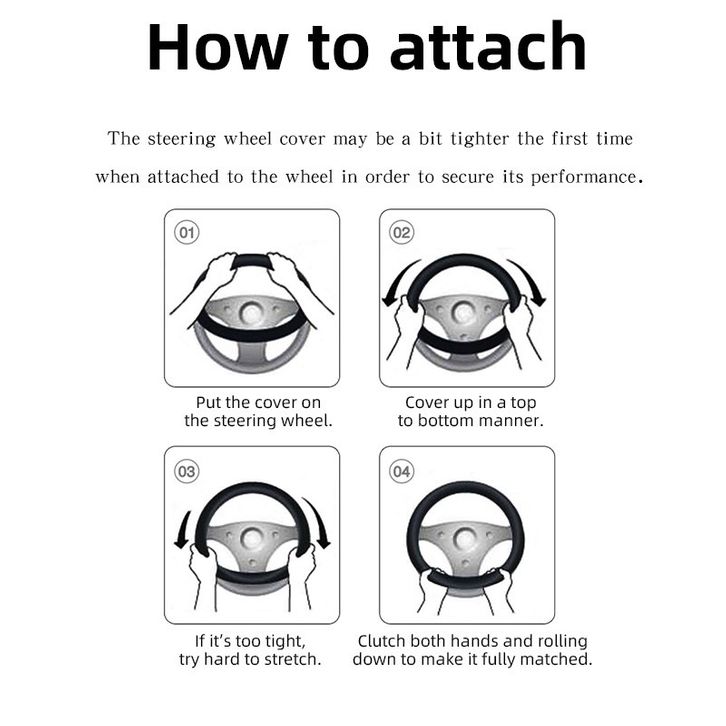 How to attach

The steering wheel cover may be a bit tighter the first time when attached to the wheel in order to secure its performance.

01

Put the cover on the steering wheel.

02

Cover up in a top to bottom manner.

03

If it's too tight, try hard to stretch.

04

Clutch both hands and rolling down to make it fully matched.