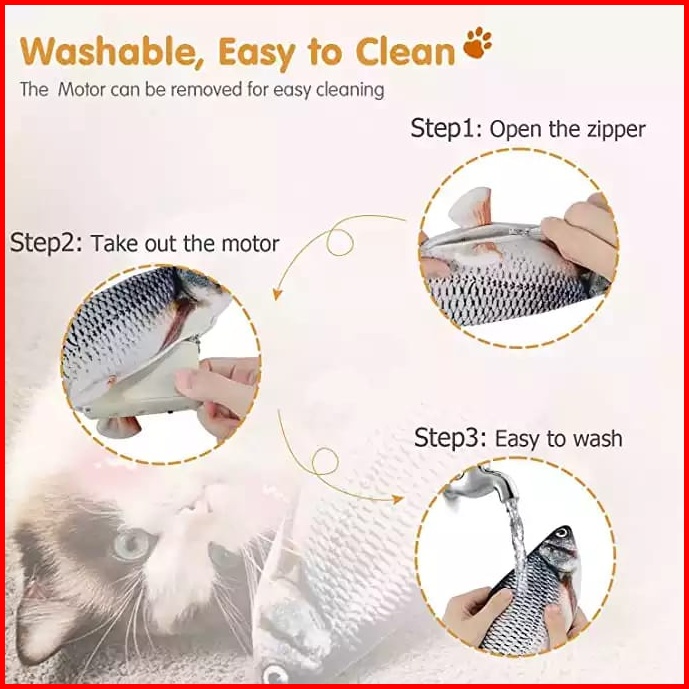 Washable, Easy to Clean

The Motor can be removed for easy cleaning

Step1: Open the zipper

Step2: Take out the motor

Step3: Easy to wash