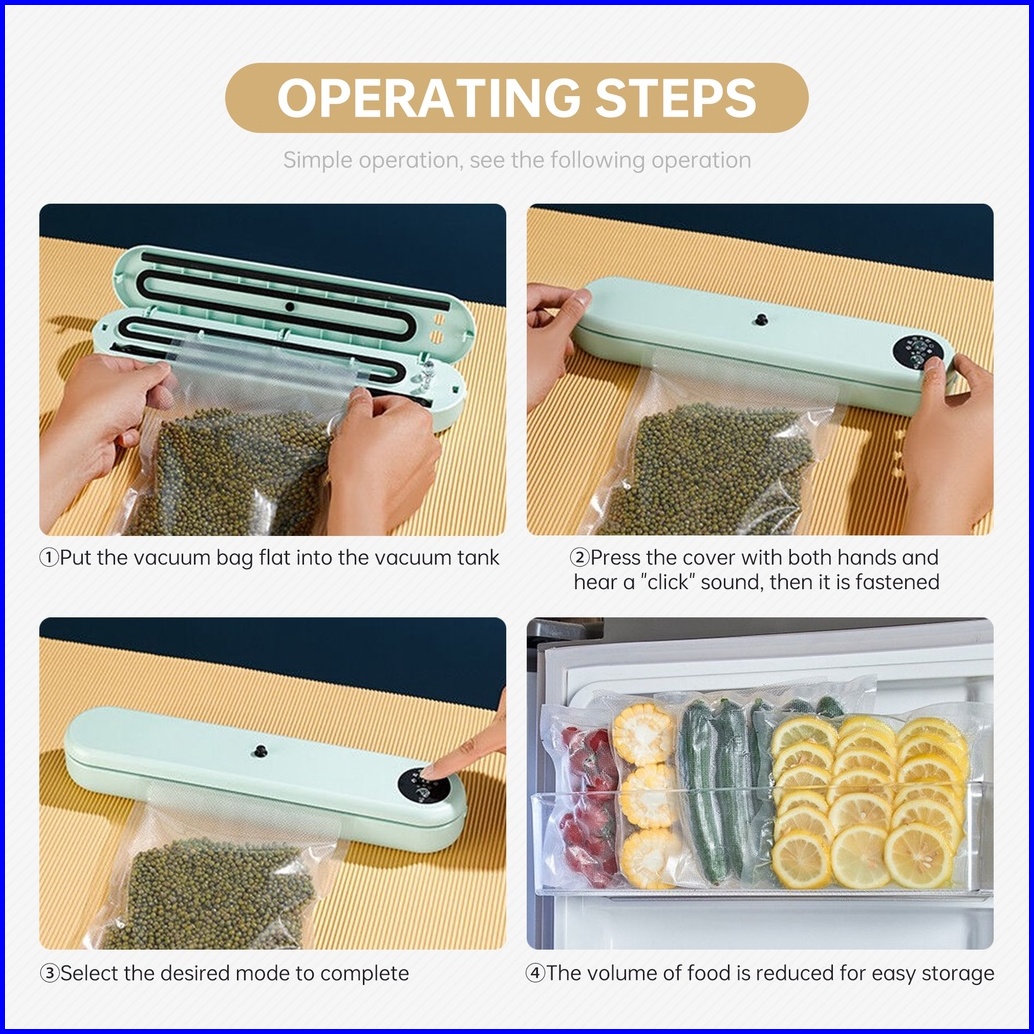 OPERATING STEPS

Simple operation, see the following operation

①Put the vacuum bag flat into the vacuum tank

②Press the cover with both hands and hear a "click" sound, then it is fastened

③Select the desired mode to complete

④The volume of food is reduced for easy storage