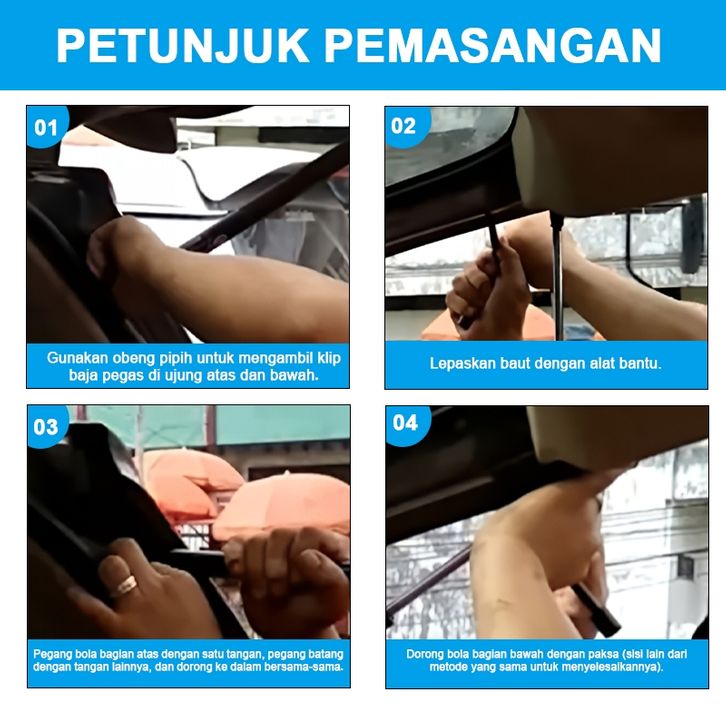 PETUNJUK PEMASANGAN

01

Gunakan obeng pipih untuk mengambil klip baja pegas di ujung atas dan bawah.

02

Lepaskan baut dengan alat bantu.

03

Pegang bola bagian atas dengan satu tangan, pegang batang dengan tangan lainnya, dan dorong ke dalam bersama-sama.

04

Dorong bola bagian bawah dengan paksa (sisi lain dari metode yang sama untuk menyelesaikannya).