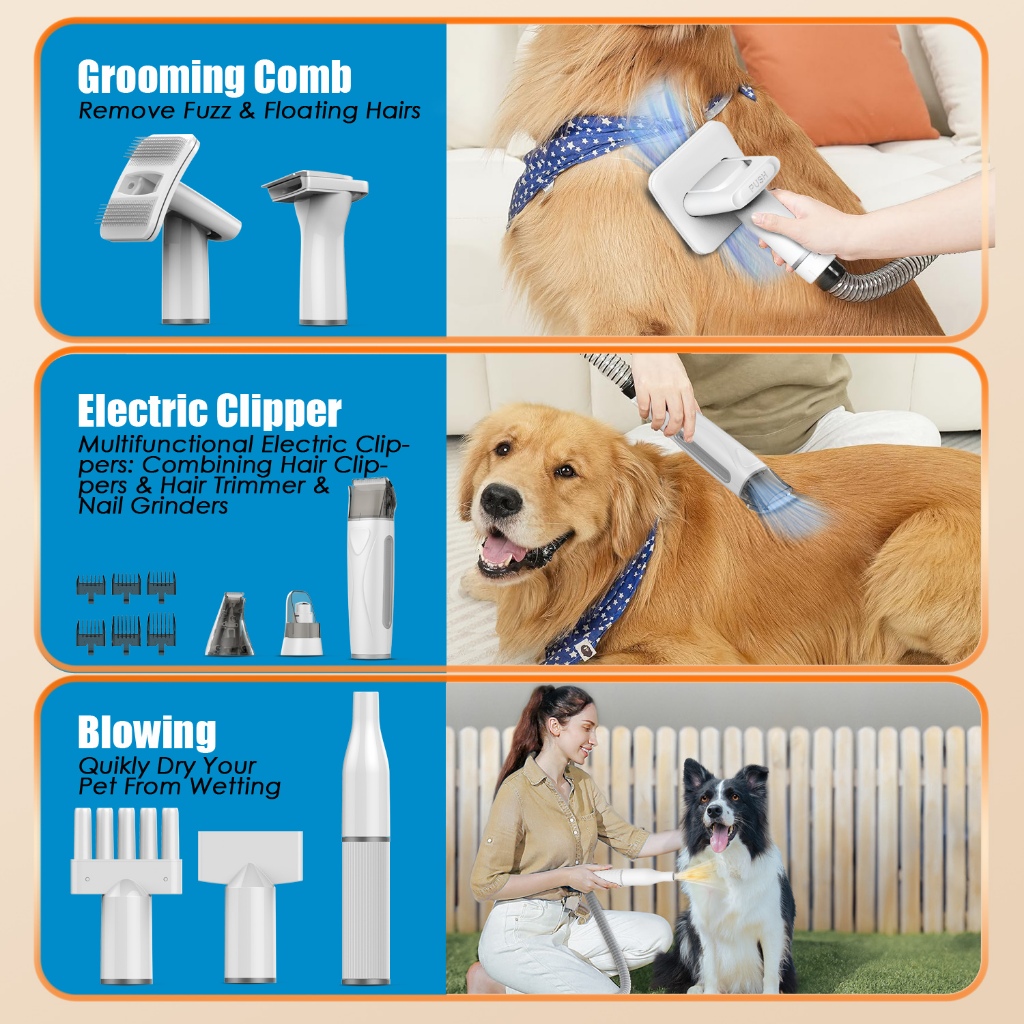 Grooming Comb
Remove Fuzz & Floating Hairs

PUSH

Electric Clipper
Multifunctional Electric Clippers: Combining Hair Clippers & Hair Trimmer & Nail Grinders

Blowing
Quikly Dry Your Pet From Wetting