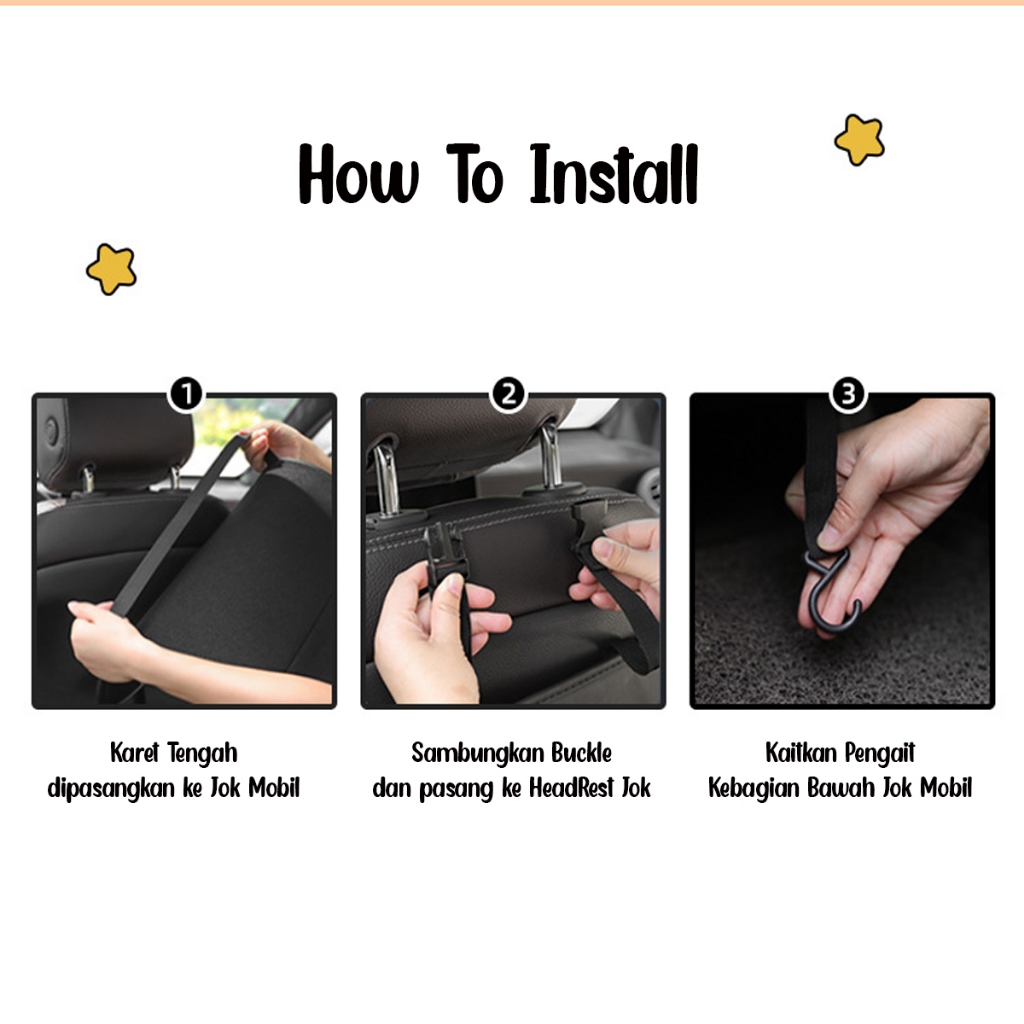 How To Install

1

Karet Tengah dipasangkan ke Jok Mobil

2

Sambungkan Buckle dan pasang ke HeadRest Jok

3

Kaitkan Pengait Kebagian Bawah Jok Mobil