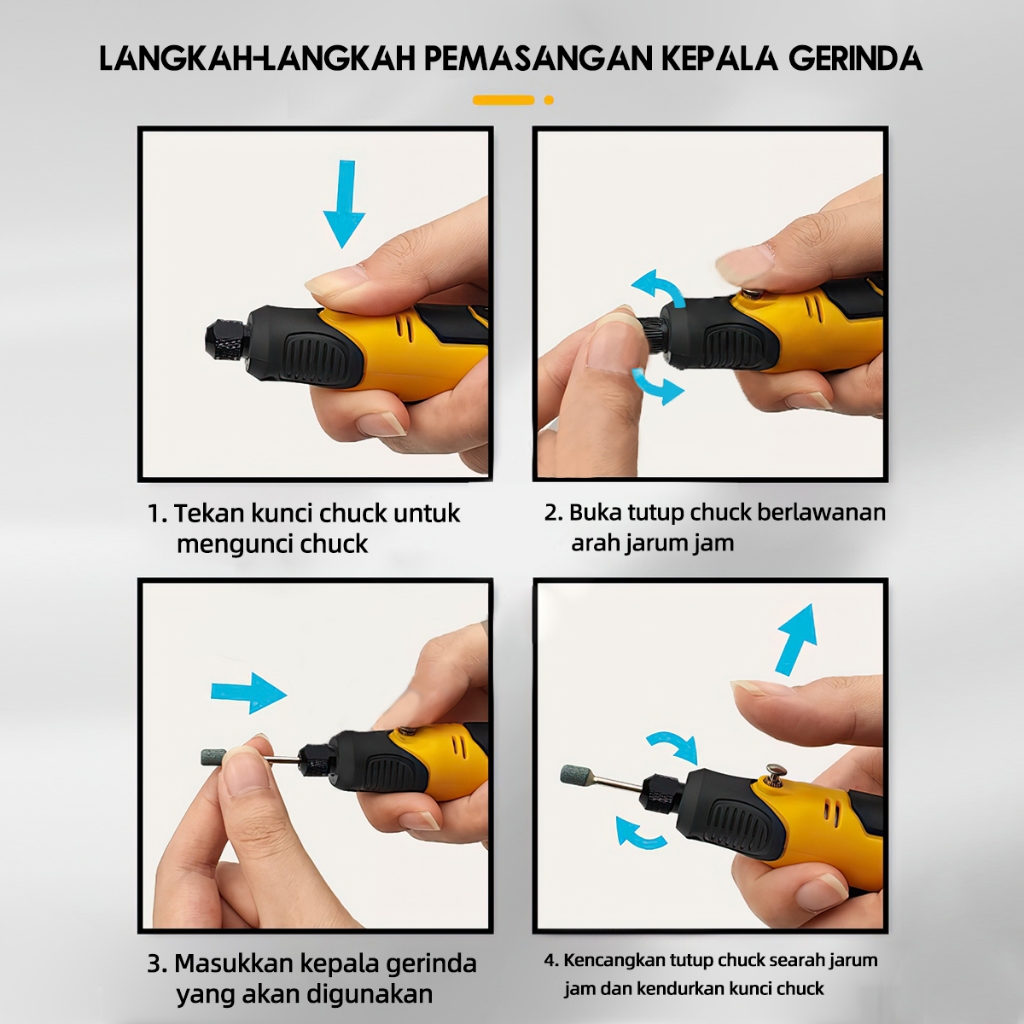 LANGKAH-LANGKAH PEMASANGAN KEPALA GERINDA

1. Tekan kunci chuck untuk mengunci chuck

2. Buka tutup chuck berlawanan arah jarum jam

3. Masukkan kepala gerinda yang akan digunakan

4. Kencangkan tutup chuck searah jarum jam dan kendurkan kunci chuck