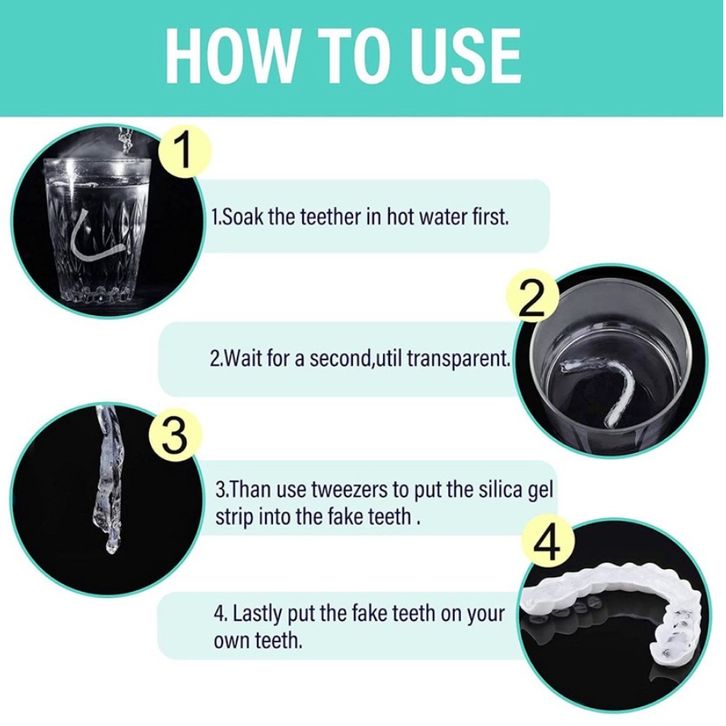 HOW TO USE

1

1.Soak the teether in hot water first.

2

2.Wait for a second,util transparent.

3

3.Than use tweezers to put the silica gel strip into the fake teeth .

4

4. Lastly put the fake teeth on your own teeth.