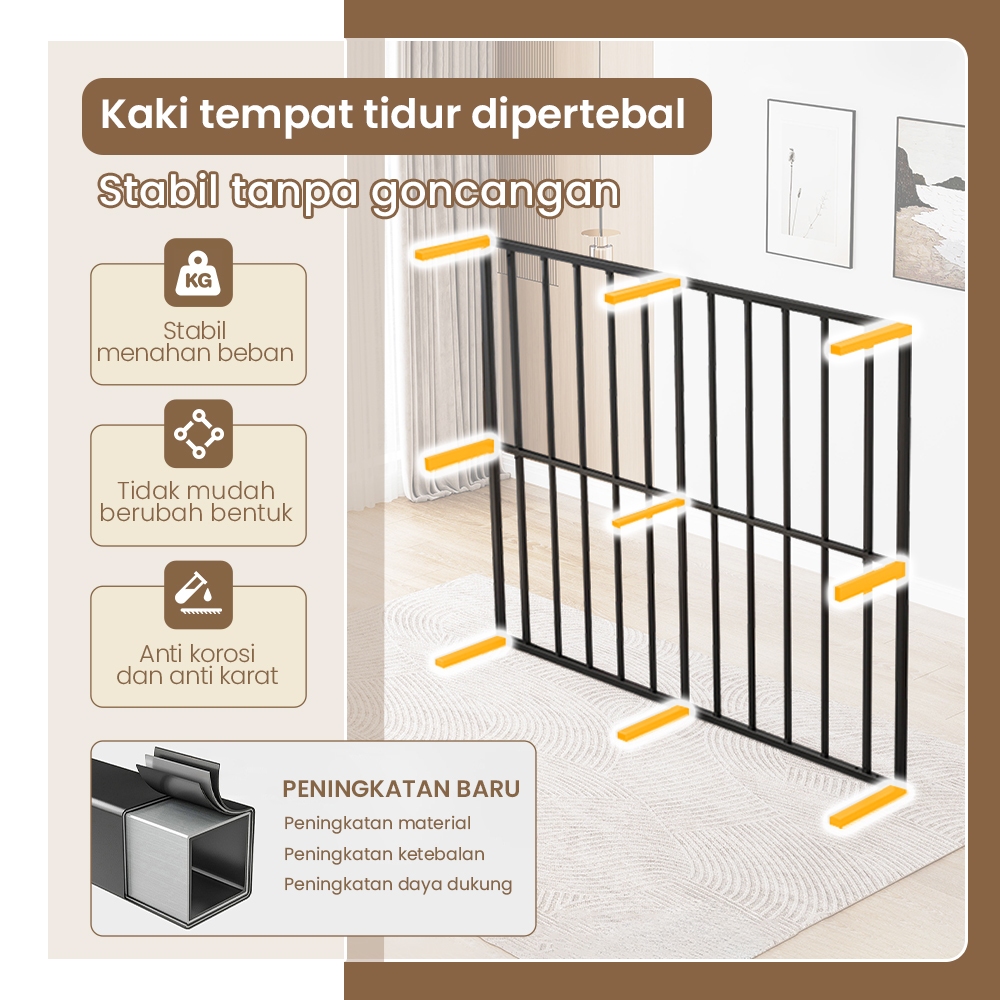 Kaki tempat tidur dipertebal

Stabil tanpa goncangan

KG

Stabil menahan beban

Tidak mudah berubah bentuk

Anti korosi dan anti karat

PENINGKATAN BARU

Peningkatan material

Peningkatan ketebalan

Peningkatan daya dukung