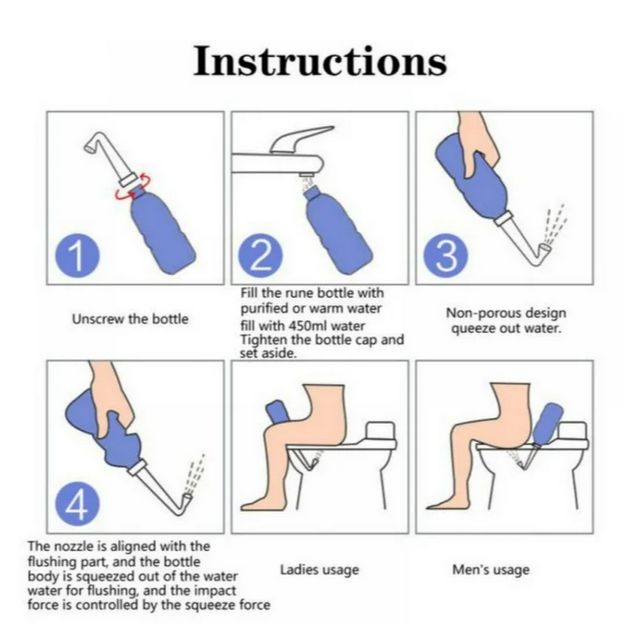 Instructions

1

Unscrew the bottle

2

Fill the rune bottle with purified or warm water fill with 450ml water Tighten the bottle cap and set aside.

3

Non-porous design queeze out water.

4

The nozzle is aligned with the flushing part, and the bottle body is squeezed out of the water water for flushing, and the impact force is controlled by the squeeze force

Ladies usage

Men's usage