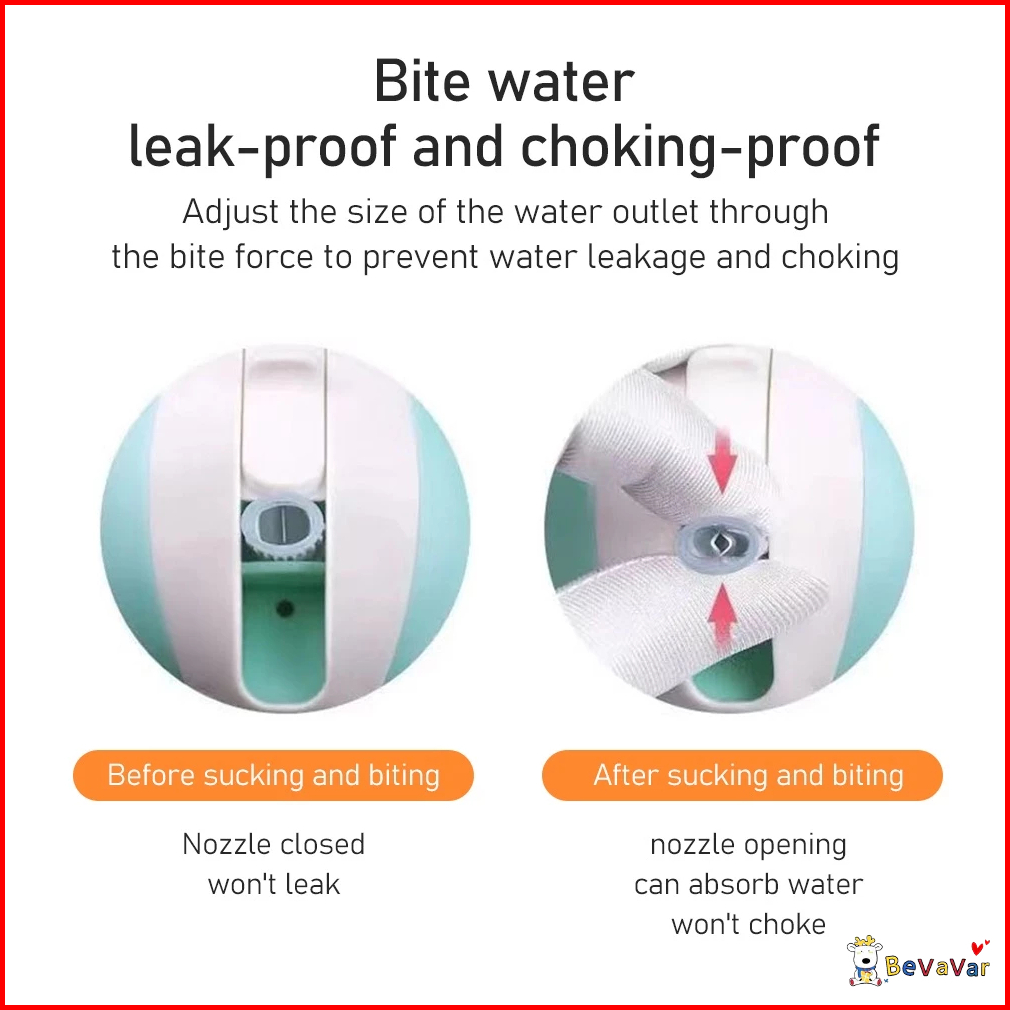 Bite water
leak-proof and choking-proof

Adjust the size of the water outlet through the bite force to prevent water leakage and choking

Before sucking and biting

Nozzle closed
won't leak

After sucking and biting

nozzle opening
can absorb water
won't choke

BeVaVar