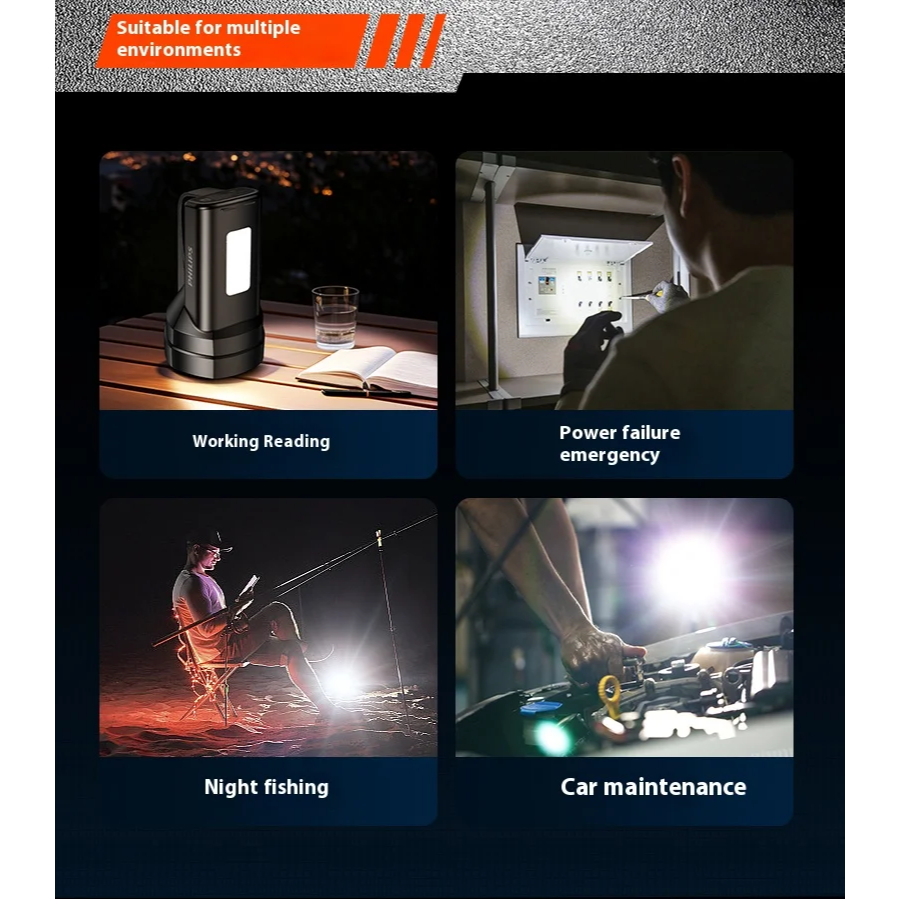 Suitable for multiple environments

PHILIPS

Working Reading

Power failure emergency

Night fishing

Car maintenance