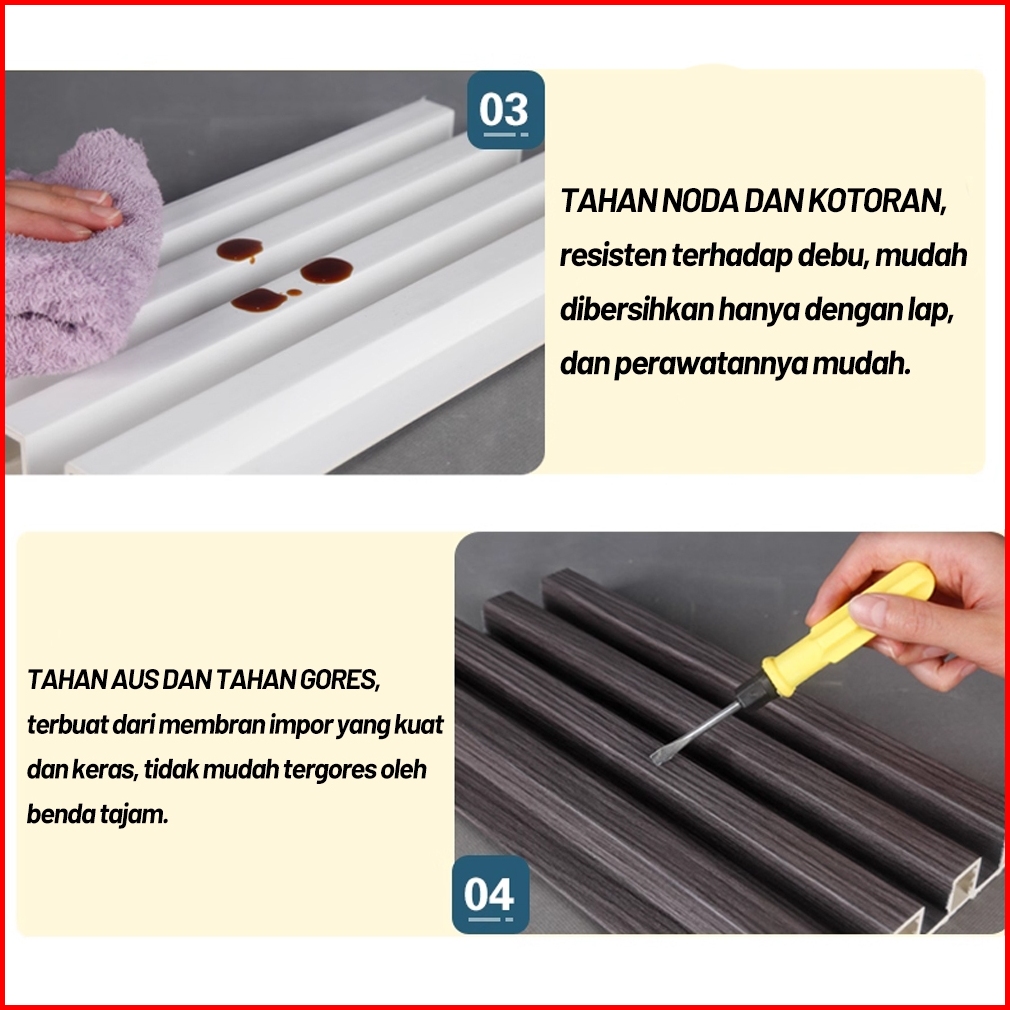 03

TAHAN NODA DAN KOTORAN, resisten terhadap debu, mudah dibersihkan hanya dengan lap, dan perawatannya mudah.

TAHAN AUS DAN TAHAN GORES, terbuat dari membran impor yang kuat dan keras, tidak mudah tergores oleh benda tajam.

04