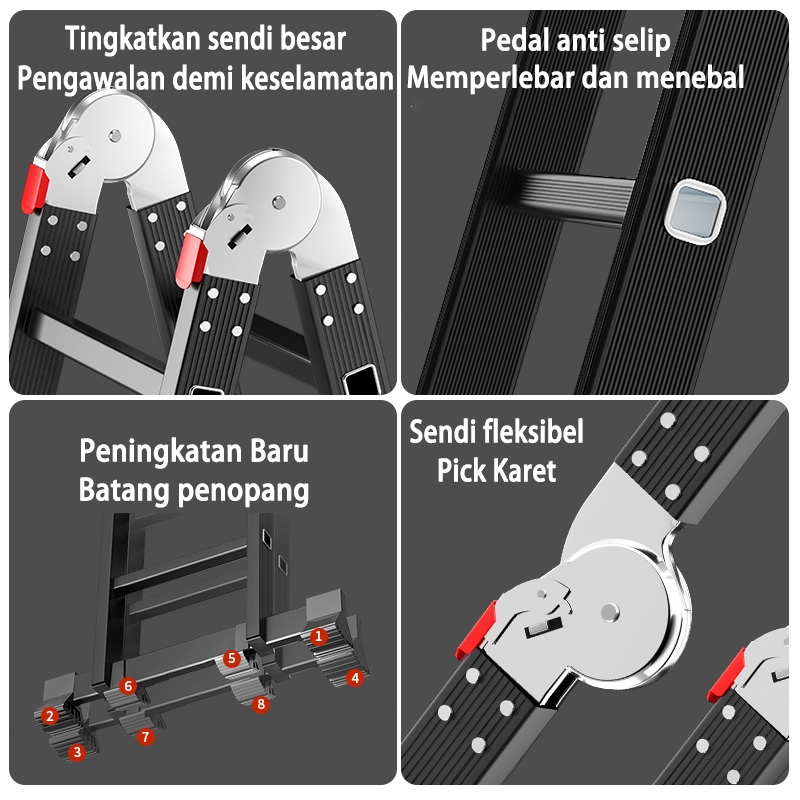 Tingkatkan sendi besar
Pengawalan demi keselamatan

Pedal anti selip
Memperlebar dan menebal

Peningkatan Baru
Batang penopang

1
2
3
4
5
6
7
8

Sendi fleksibel
Pick Karet