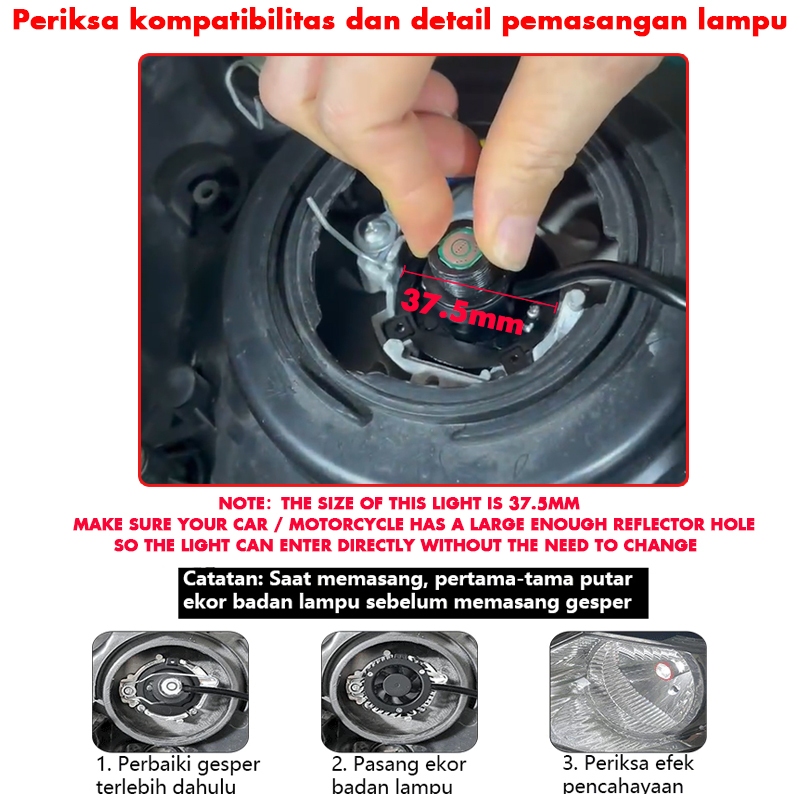 Periksa kompatibilitas dan detail pemasangan lampu

37.5mm

NOTE: THE SIZE OF THIS LIGHT IS 37.5MM
MAKE SURE YOUR CAR / MOTORCYCLE HAS A LARGE ENOUGH REFLECTOR HOLE SO THE LIGHT CAN ENTER DIRECTLY WITHOUT THE NEED TO CHANGE

Catatan: Saat memasang, pertama-tama putar ekor badan lampu sebelum memasang gesper

1. Perbaiki gesper terlebih dahulu

2. Pasang ekor badan lampu

3. Periksa efek pencahayaan