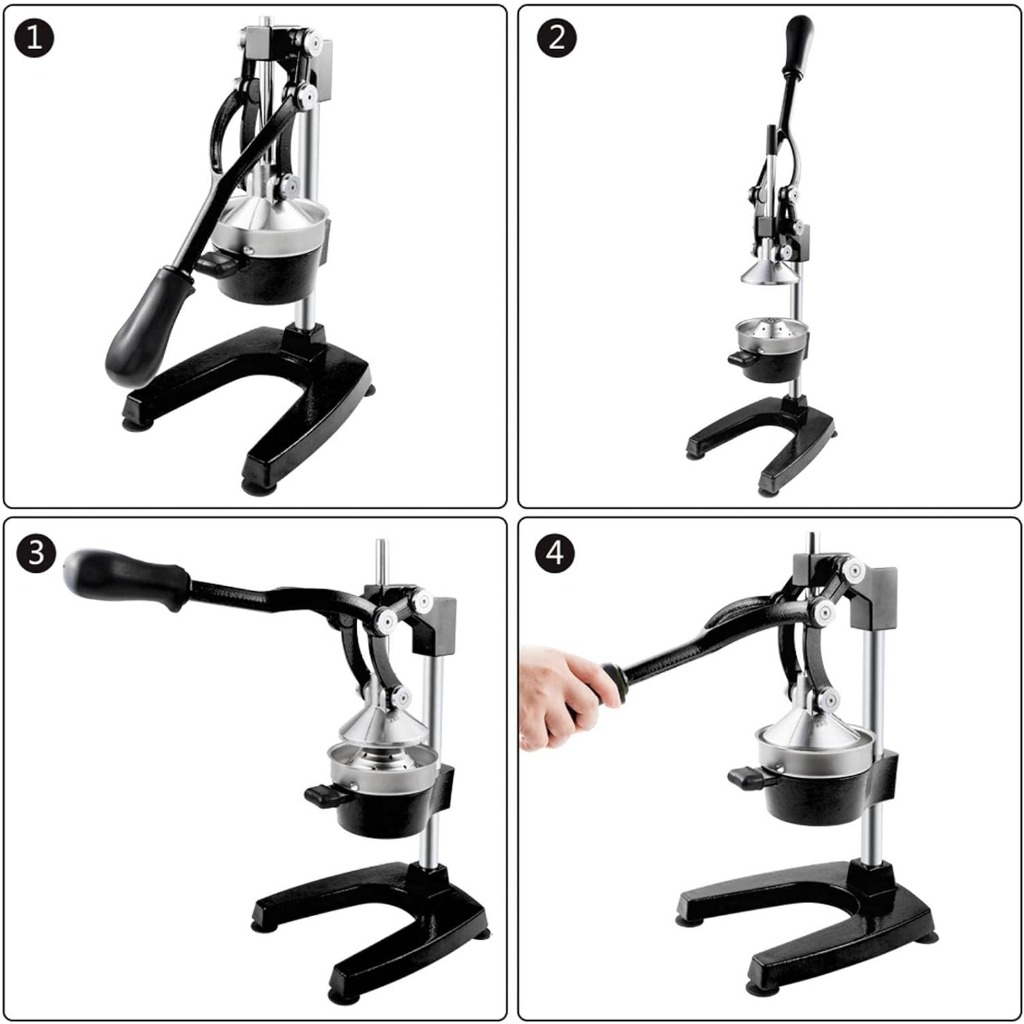 1

2

3

4