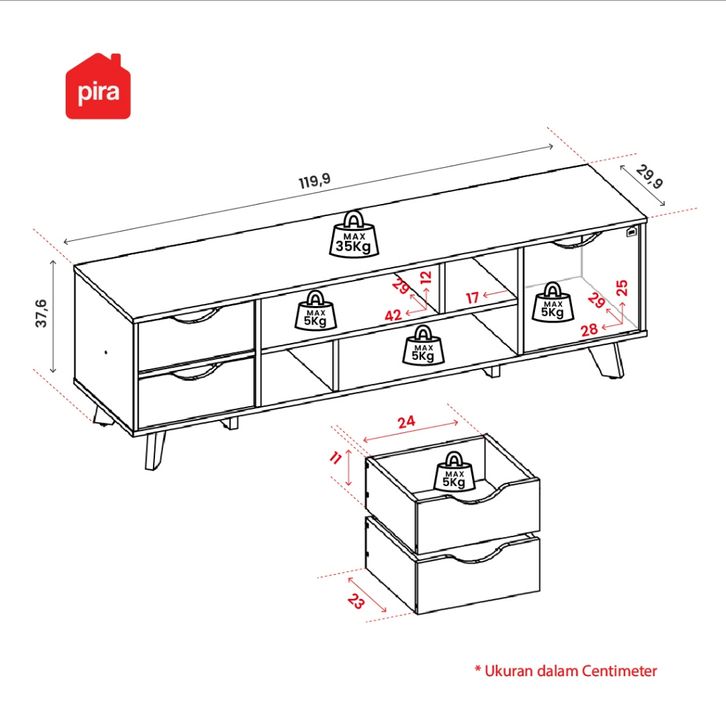 pira

119,9

29,9

37,6

MAX 35Kg

MAX 5Kg

29

12

42

17

MAX 5Kg

29

25

28

MAX 5Kg

24

11

MAX 5Kg

23

* Ukuran dalam Centimeter