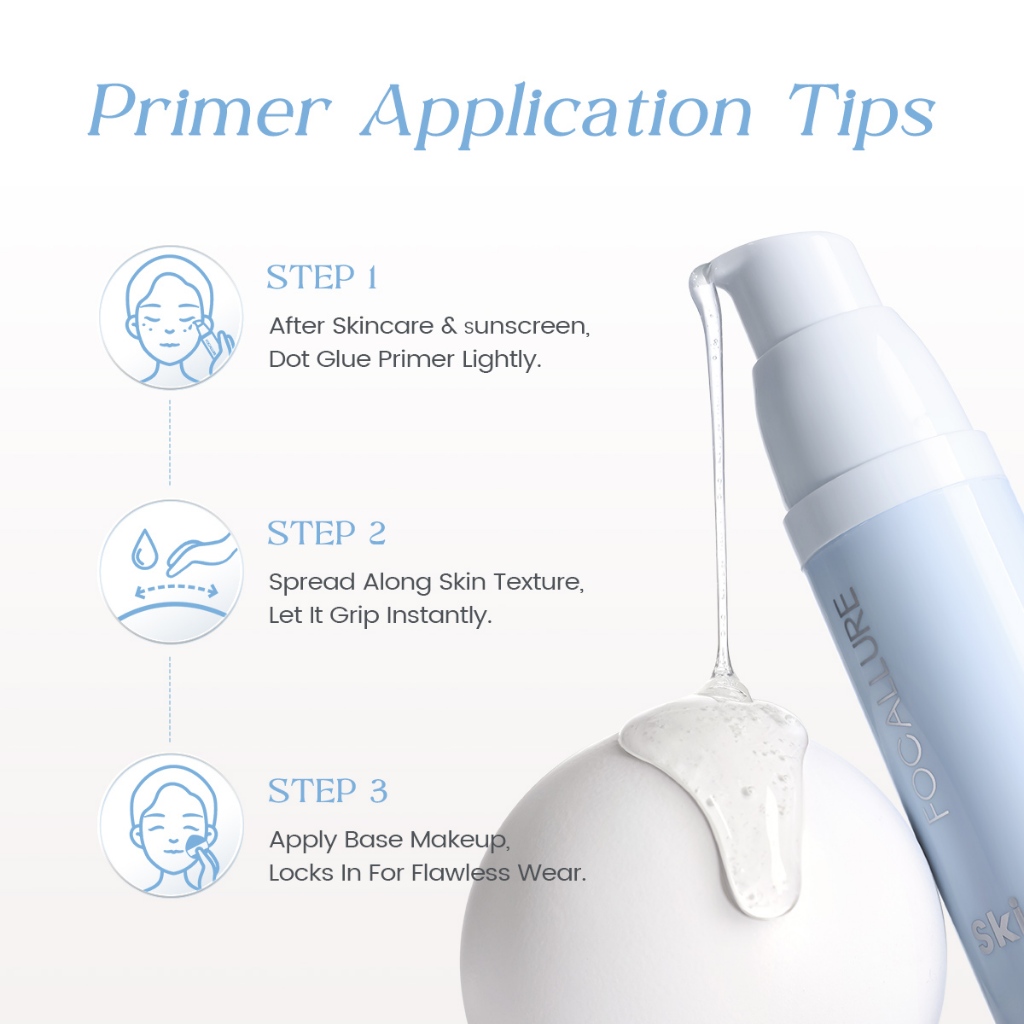 Primer Application Tips

STEP 1
After Skincare & sunscreen, Dot Glue Primer Lightly.

STEP 2
Spread Along Skin Texture, Let It Grip Instantly.

STEP 3
Apply Base Makeup, Locks In For Flawless Wear.

FOCALLURE

Ski