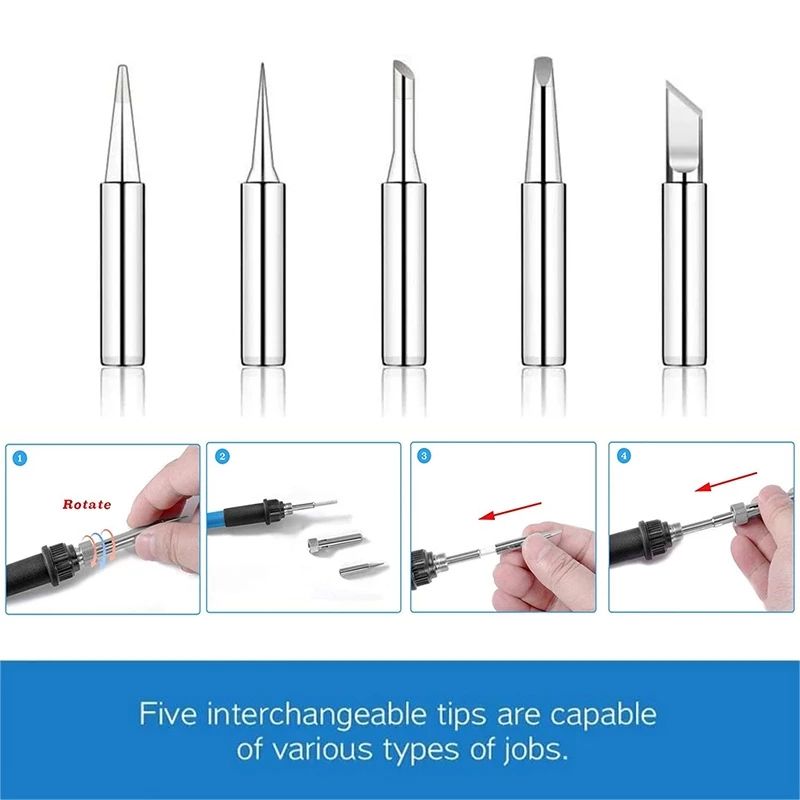 1

Rotate

2

3

4

Five interchangeable tips are capable of various types of jobs.