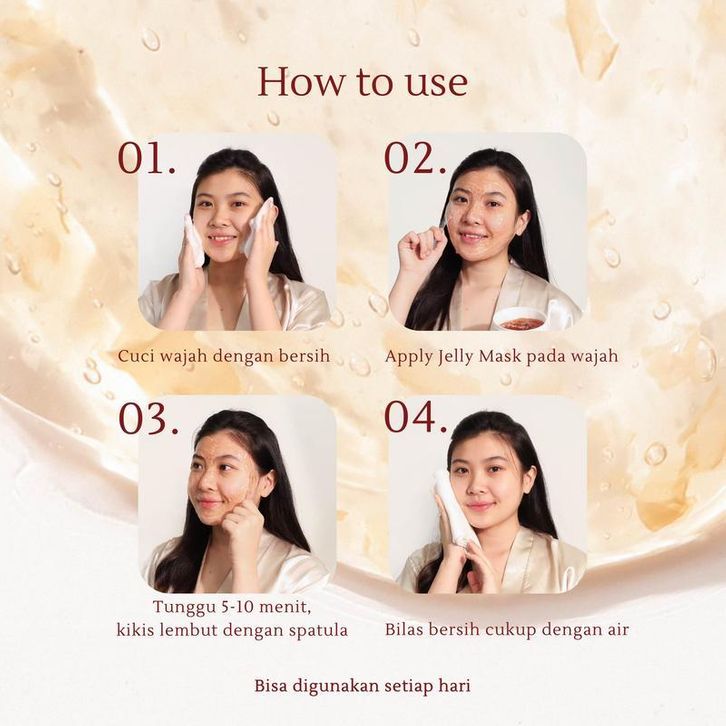 How to use

01.

Cuci wajah dengan bersih

02.

Apply Jelly Mask pada wajah

03.

Tunggu 5-10 menit, kikis lembut dengan spatula

04.

Bilas bersih cukup dengan air

Bisa digunakan setiap hari