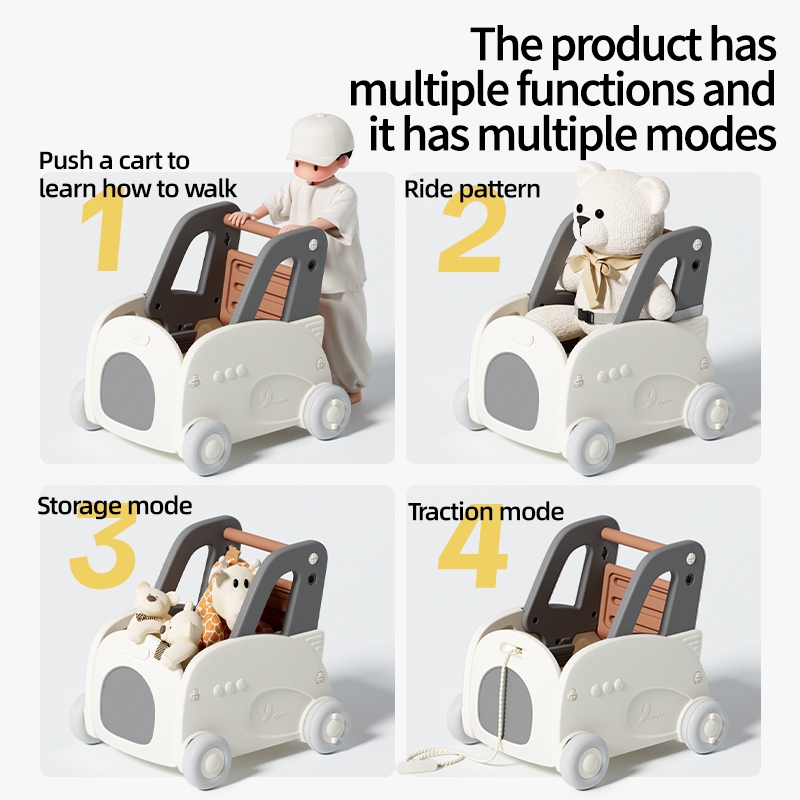 The product has multiple functions and it has multiple modes

Push a cart to learn how to walk

1

Ride pattern

2

Storage mode

3

Traction mode

4