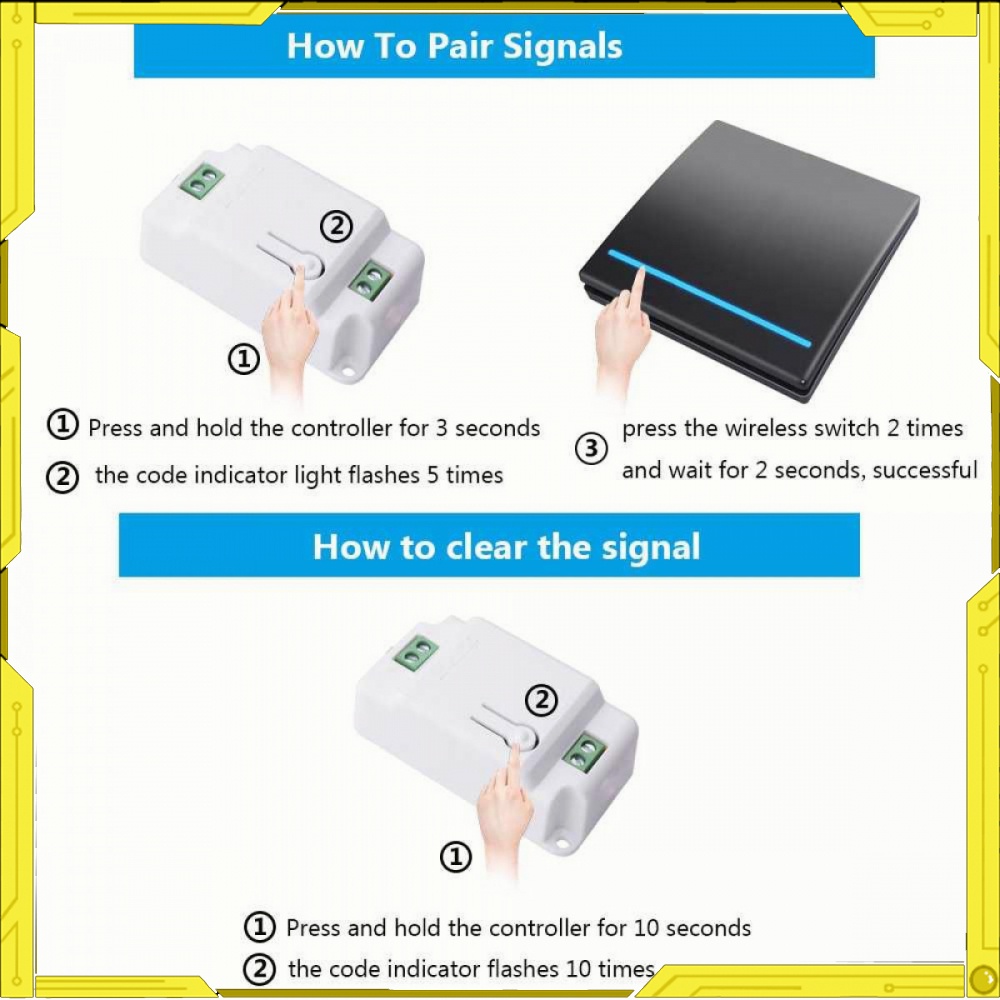 How To Pair Signals

②

①

① Press and hold the controller for 3 seconds

② the code indicator light flashes 5 times

③ press the wireless switch 2 times and wait for 2 seconds, successful

How to clear the signal

②

①

① Press and hold the controller for 10 seconds

② the code indicator flashes 10 times