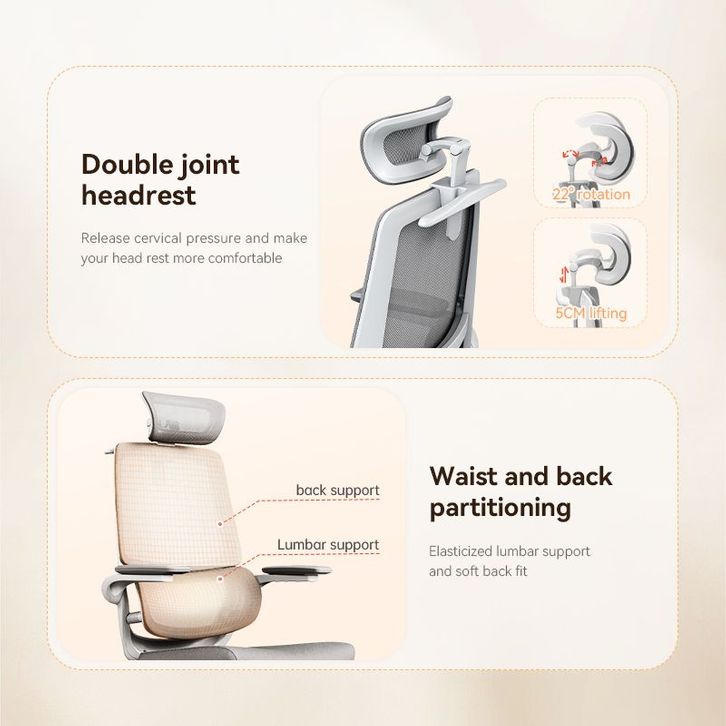 Double joint headrest

Release cervical pressure and make your head rest more comfortable

22° rotation

5CM lifting

back support

Lumbar support

Waist and back partitioning

Elasticized lumbar support and soft back fit