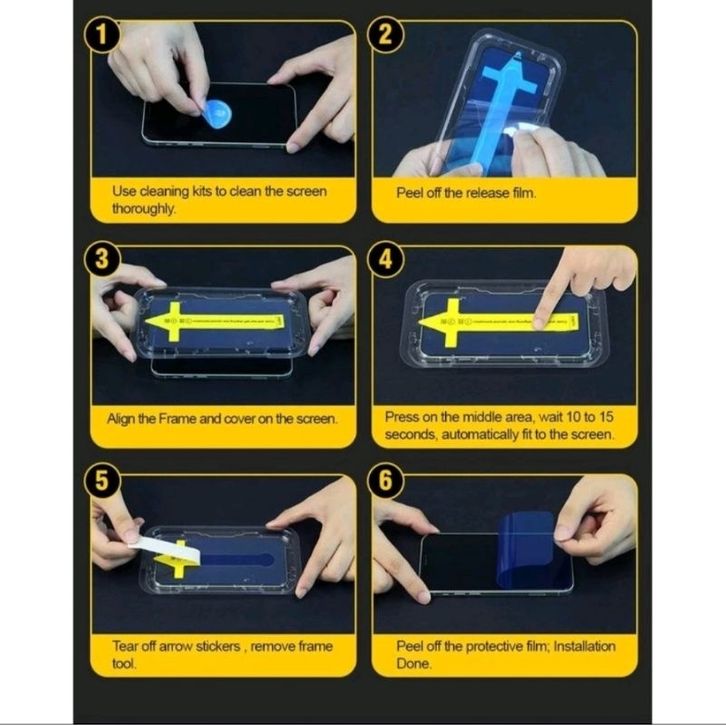 1
Use cleaning kits to clean the screen thoroughly.

2
Peel off the release film.

3
Align the Frame and cover on the screen.

4
Press on the middle area, wait 10 to 15 seconds, automatically fit to the screen.

5
Tear off arrow stickers , remove frame tool.

6
Peel off the protective film; Installation Done.