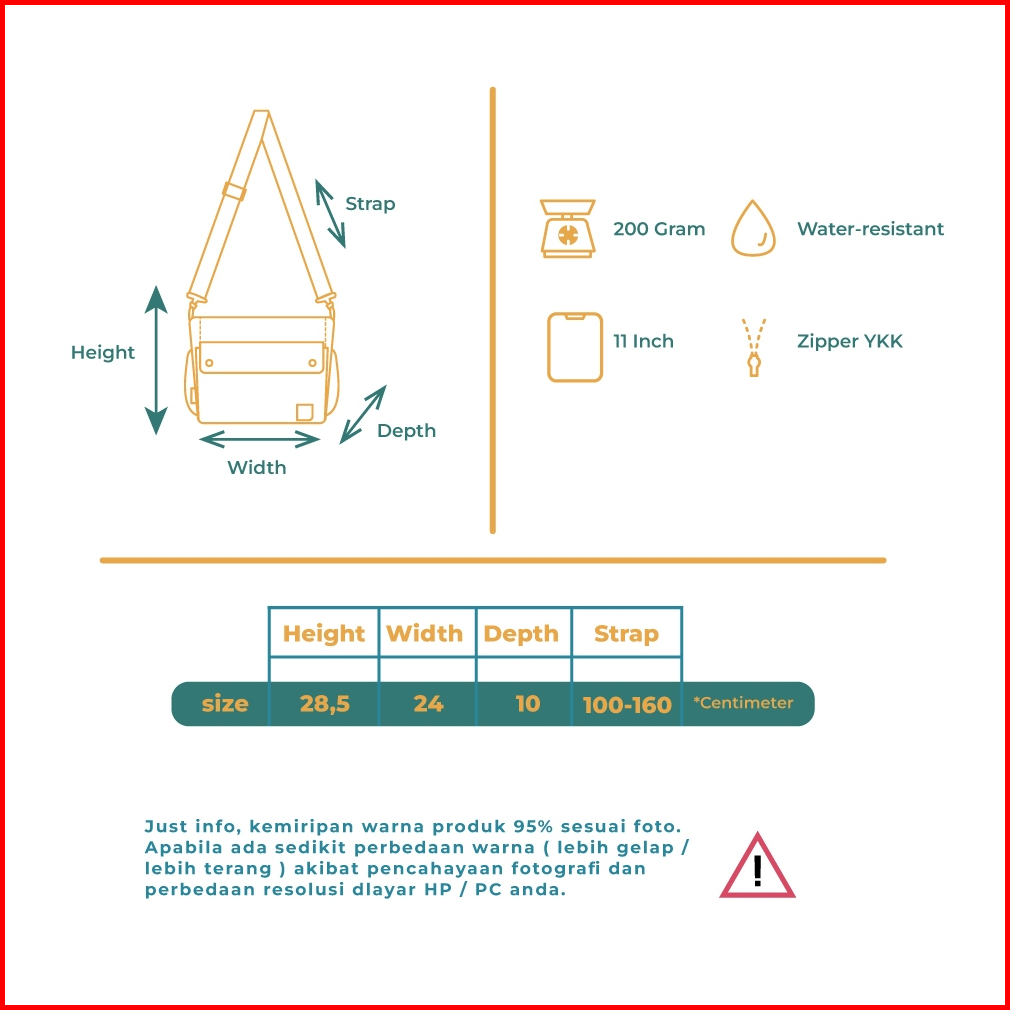 Strap

Height

Depth

Width

200 Gram

Water-resistant

11 Inch

Zipper YKK

| | Height | Width | Depth | Strap | |
|---|---|---|---|---|---|
| size | 28,5 | 24 | 10 | 100-160 | *Centimeter |

Just info, kemiripan warna produk 95% sesuai foto. Apabila ada sedikit perbedaan warna ( lebih gelap / lebih terang ) akibat pencahayaan fotografi dan perbedaan resolusi dlayar HP / PC anda.

!