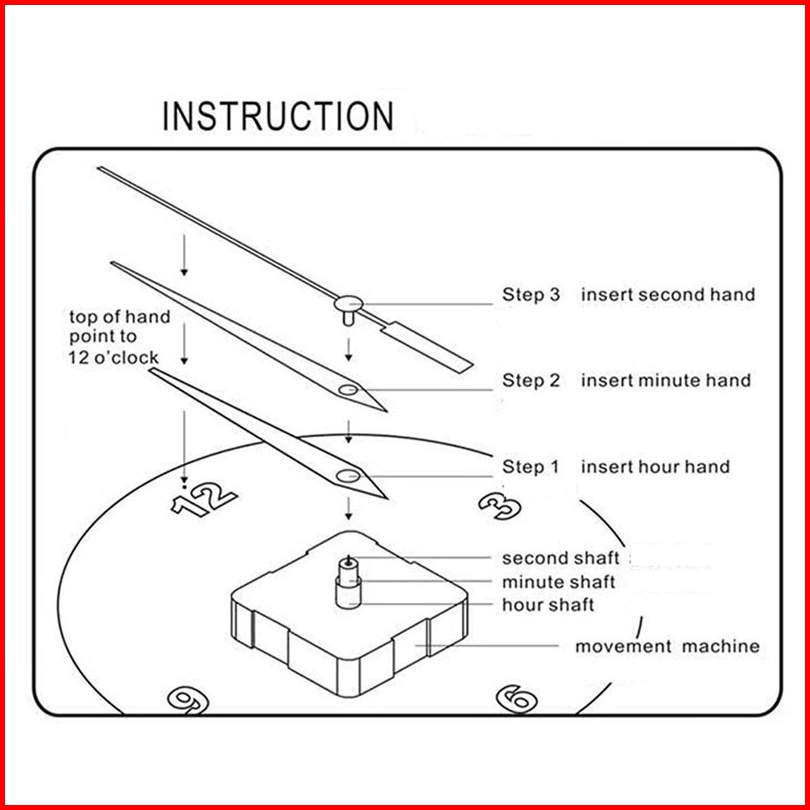 INSTRUCTION

top of hand point to 12 o'clock

Step 3 insert second hand

Step 2 insert minute hand

Step 1 insert hour hand

12

3

second shaft

minute shaft

hour shaft

movement machine

9

6