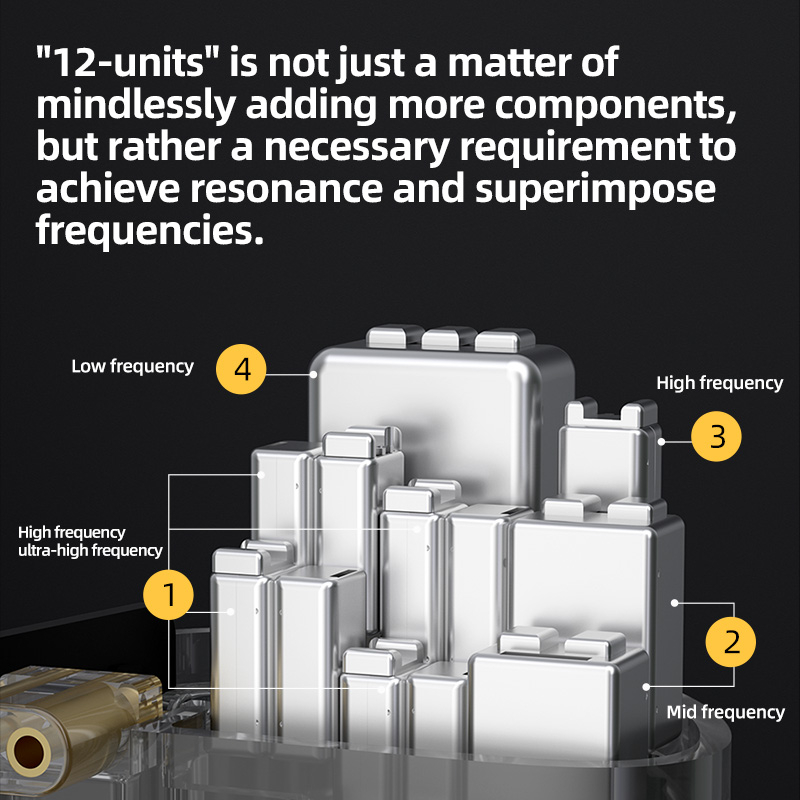 "12-units" is not just a matter of mindlessly adding more components, but rather a necessary requirement to achieve resonance and superimpose frequencies.

Low frequency
4

High frequency
3

High frequency
ultra-high frequency
1

2
Mid frequency