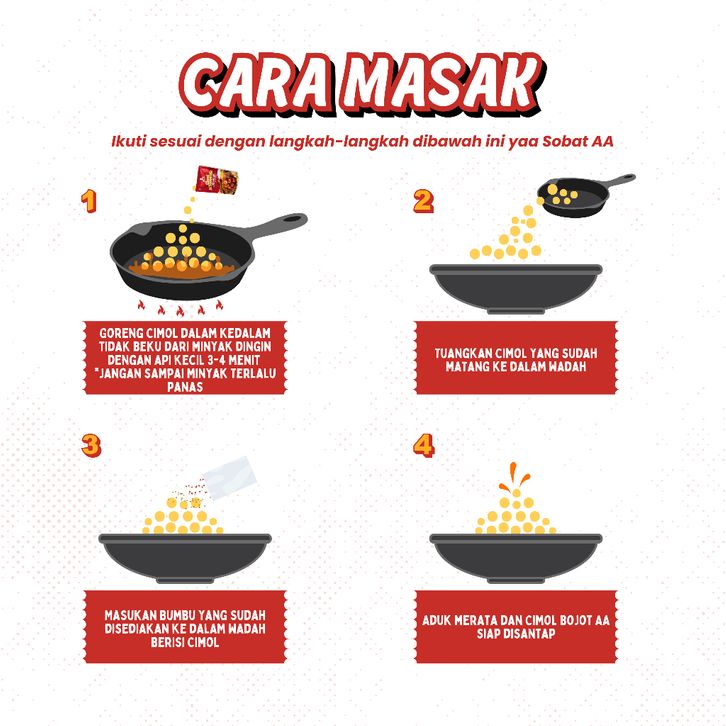 CARA MASAK

Ikuti sesuai dengan langkah-langkah dibawah ini yaa Sobat AA

1

GORENG CIMOL DALAM KEDALAM TIDAK BEKU DARI MINYAK DINGIN DENGAN API KECIL 3-4 MENIT *JANGAN SAMPAI MINYAK TERLALU PANAS

2

TUANGKAN CIMOL YANG SUDAH MATANG KE DALAM WADAH

3

MASUKAN BUMBU YANG SUDAH DISEDIAKAN KE DALAM WADAH BERISI CIMOL

4

ADUK MERATA DAN CIMOL BOJOT AA SIAP DISANTAP