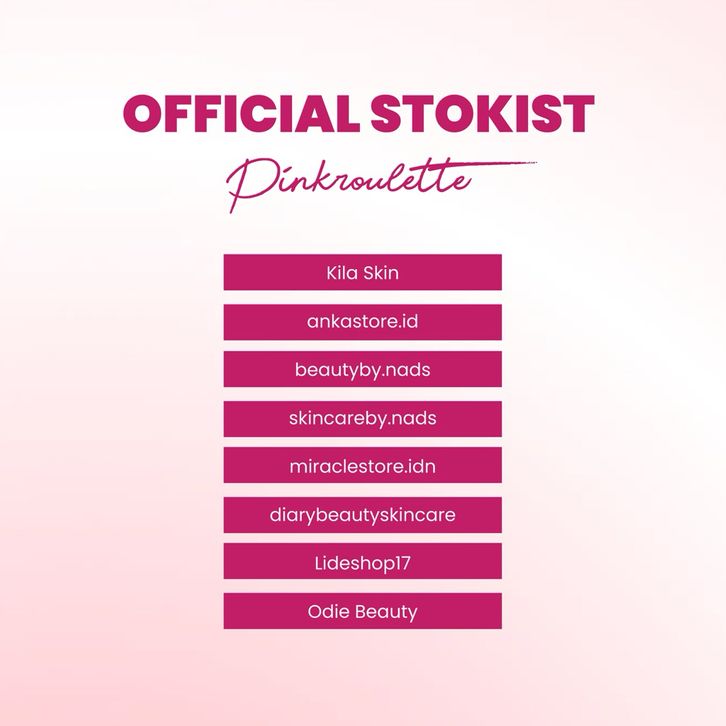 OFFICIAL STOKIST

Pinkroulette

Kila Skin

ankastore.id

beautyby.nads

skincareby.nads

miraclestore.idn

diarybeautyskincare

Lideshop17

Odie Beauty