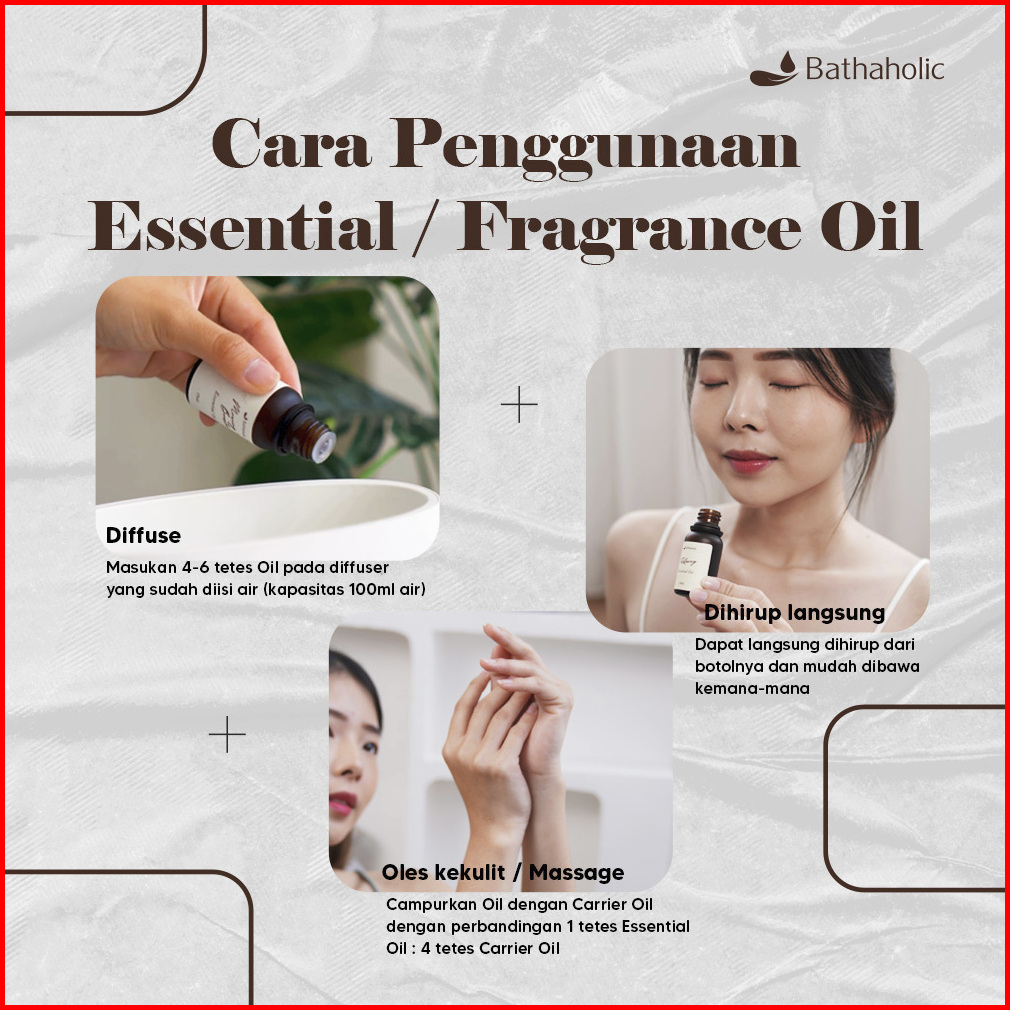 Bathaholic

Cara Penggunaan Essential / Fragrance Oil

Diffuse
Masukan 4-6 tetes Oil pada diffuser yang sudah diisi air (kapasitas 100ml air)

Dihirup langsung
Dapat langsung dihirup dari botolnya dan mudah dibawa kemana-mana

Oles kekulit / Massage
Campurkan Oil dengan Carrier Oil dengan perbandingan 1 tetes Essential Oil : 4 tetes Carrier Oil