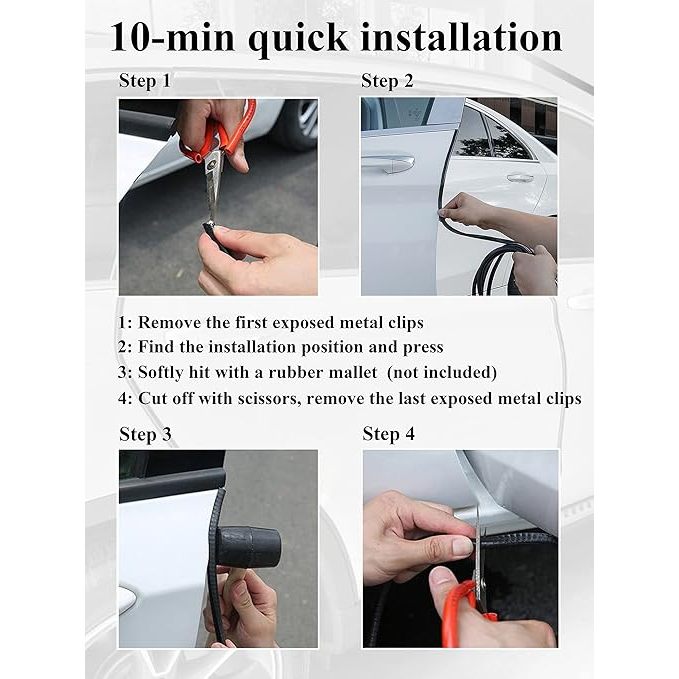 10-min quick installation

Step 1

Step 2

1: Remove the first exposed metal clips
2: Find the installation position and press
3: Softly hit with a rubber mallet (not included)
4: Cut off with scissors, remove the last exposed metal clips

Step 3

Step 4