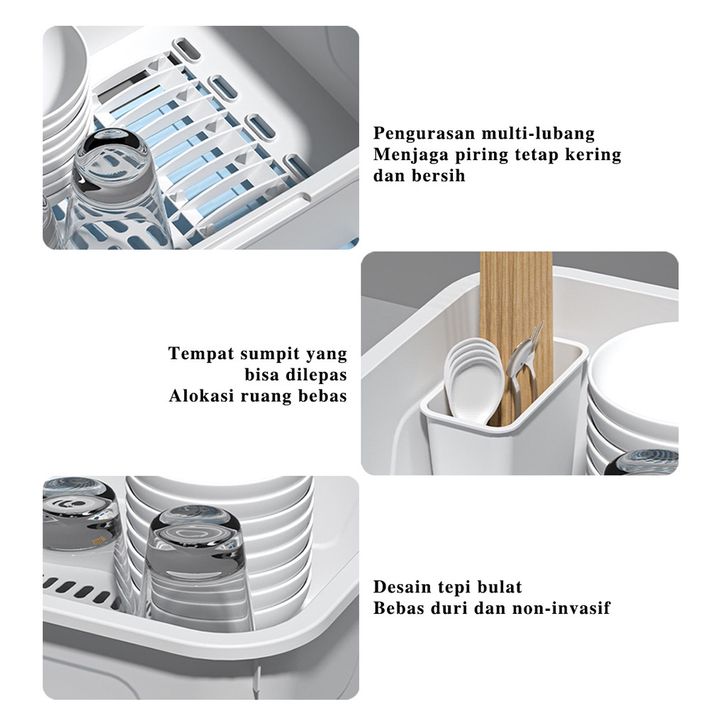 Pengurasan multi-lubang
Menjaga piring tetap kering dan bersih

Tempat sumpit yang bisa dilepas
Alokasi ruang bebas

Desain tepi bulat
Bebas duri dan non-invasif