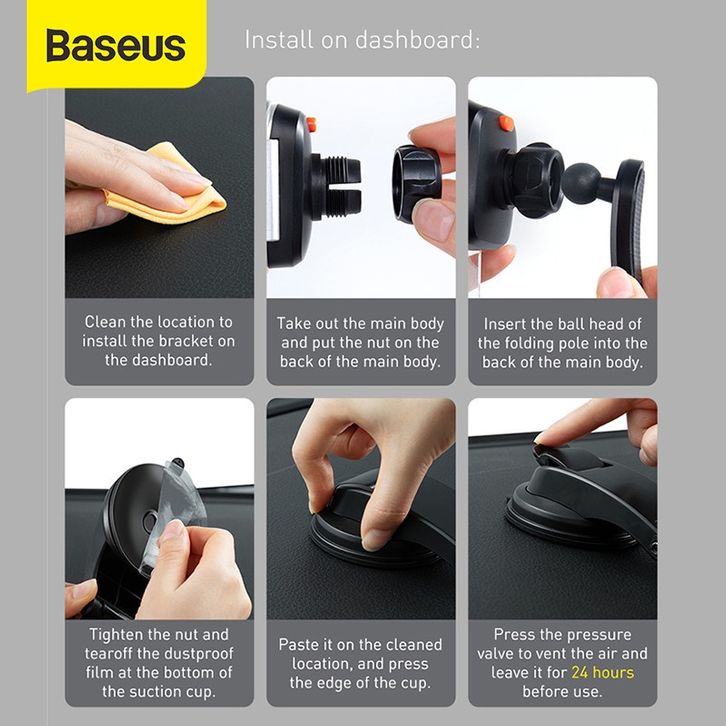 Baseus

Install on dashboard:

Clean the location to install the bracket on the dashboard.

Take out the main body and put the nut on the back of the main body.

Insert the ball head of the folding pole into the back of the main body.

Tighten the nut and tearoff the dustproof film at the bottom of the suction cup.

Paste it on the cleaned location, and press the edge of the cup.

Press the pressure valve to vent the air and leave it for 24 hours before use.