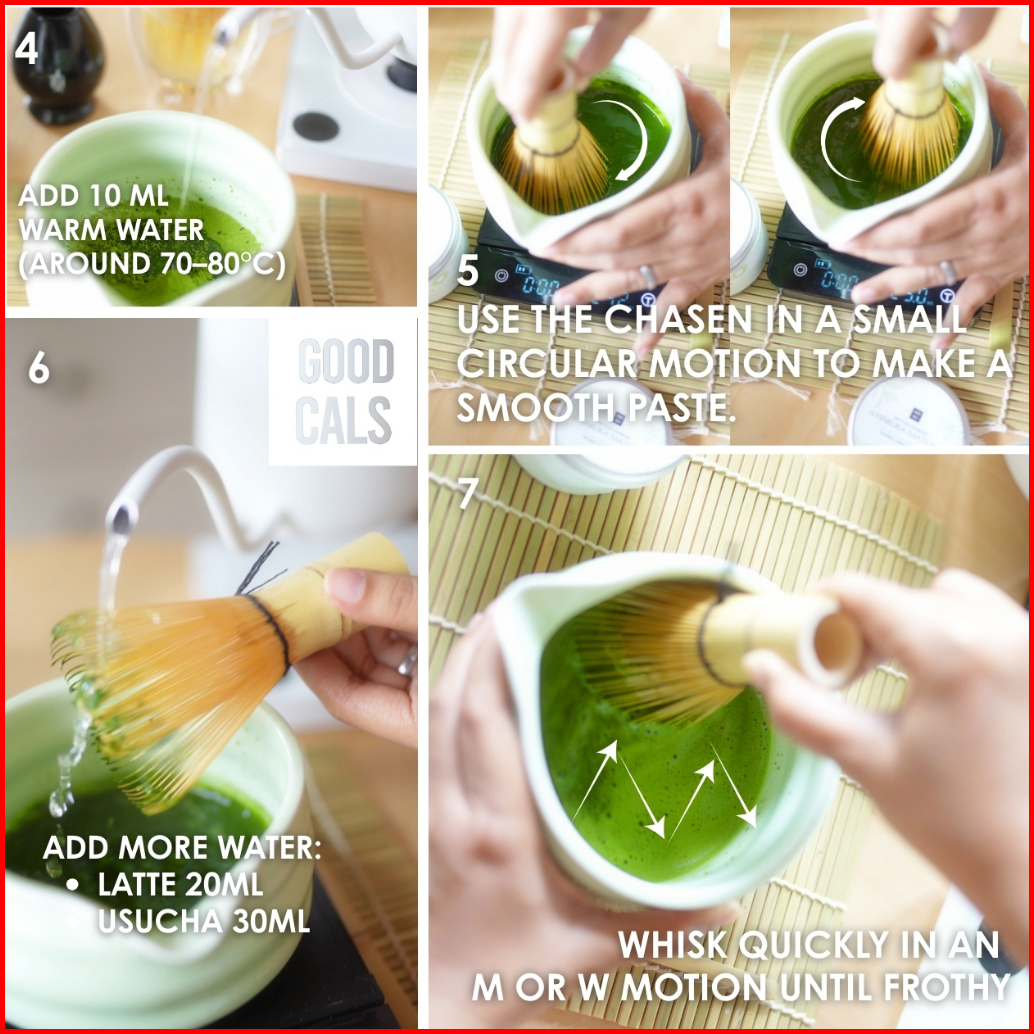 4

ADD 10 ML WARM WATER (AROUND 70–80°C)

5

USE THE CHASEN IN A SMALL CIRCULAR MOTION TO MAKE A SMOOTH PASTE.

6

GOOD CALS

ADD MORE WATER:
• LATTE 20ML
• USUCHA 30ML

7

WHISK QUICKLY IN AN M OR W MOTION UNTIL FROTHY