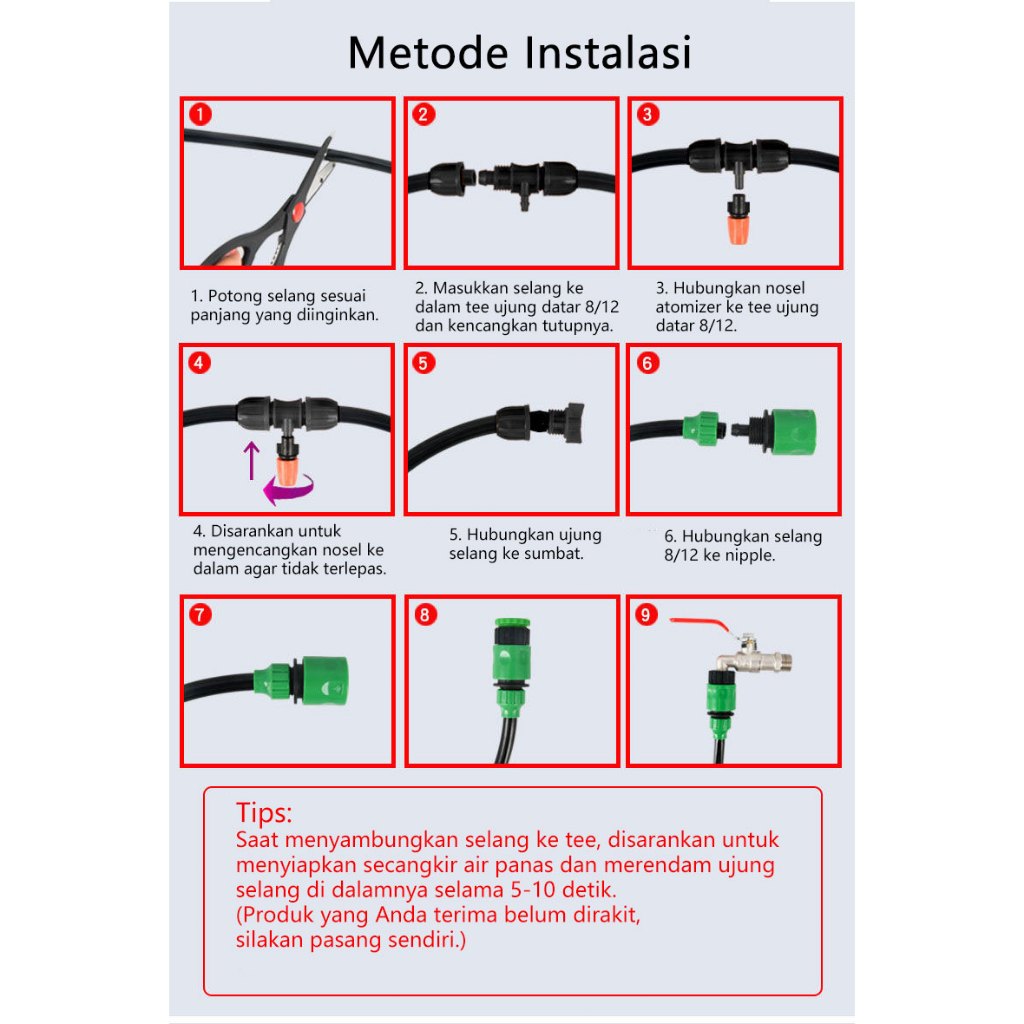 Metode Instalasi

1

2

3

1. Potong selang sesuai panjang yang diinginkan.

2. Masukkan selang ke dalam tee ujung datar 8/12 dan kencangkan tutupnya.

3. Hubungkan nosel atomizer ke tee ujung datar 8/12.

4

5

6

4. Disarankan untuk mengencangkan nosel ke dalam agar tidak terlepas.

5. Hubungkan ujung selang ke sumbat.

6. Hubungkan selang 8/12 ke nipple.

7

8

9

Tips:
Saat menyambungkan selang ke tee, disarankan untuk menyiapkan secangkir air panas dan merendam ujung selang di dalamnya selama 5-10 detik.
(Produk yang Anda terima belum dirakit, silakan pasang sendiri.)