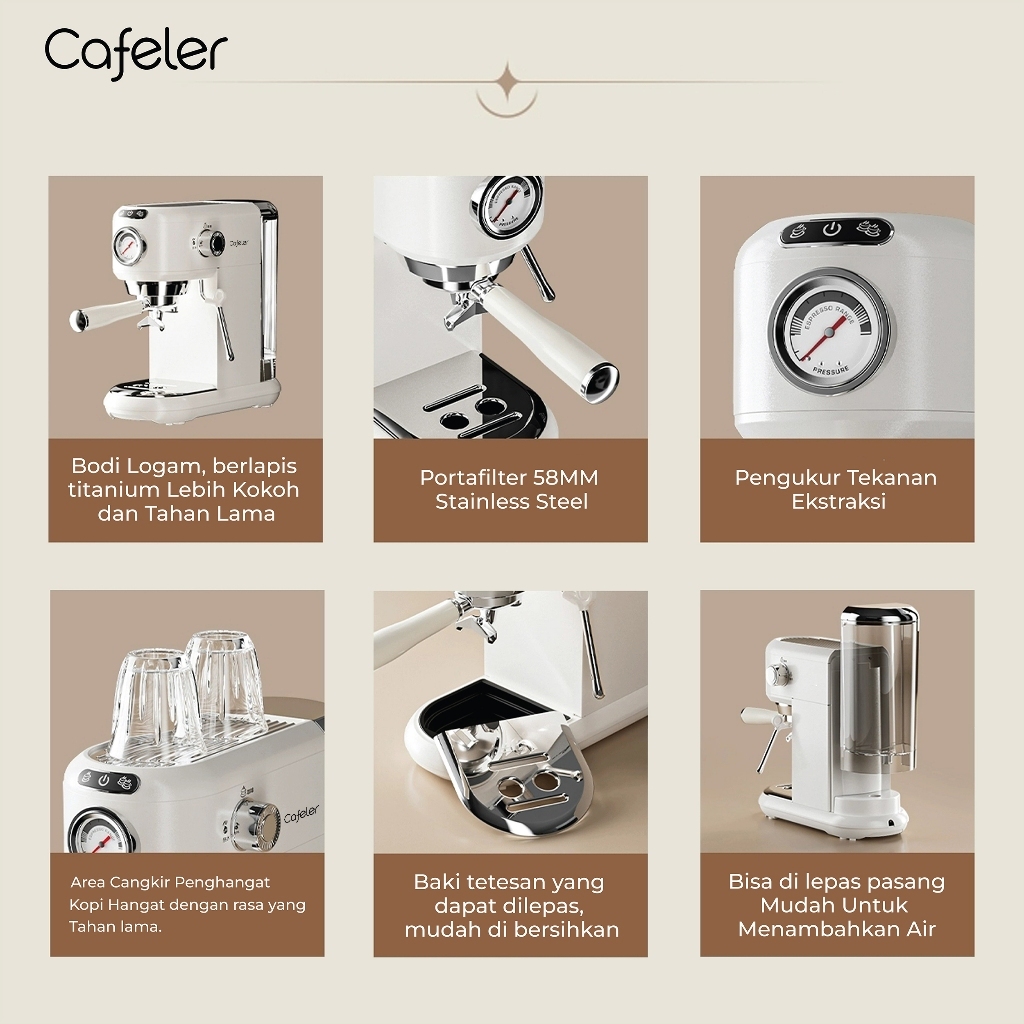 Cafeler

Cafeler

Bodi Logam, berlapis titanium Lebih Kokoh dan Tahan Lama

Portafilter 58MM Stainless Steel

ESPRESSO RANGE
PRESSURE

Pengukur Tekanan Ekstraksi

Cafeler

Area Cangkir Penghangat Kopi Hangat dengan rasa yang Tahan lama.

Baki tetesan yang dapat dilepas, mudah di bersihkan

Bisa di lepas pasang Mudah Untuk Menambahkan Air