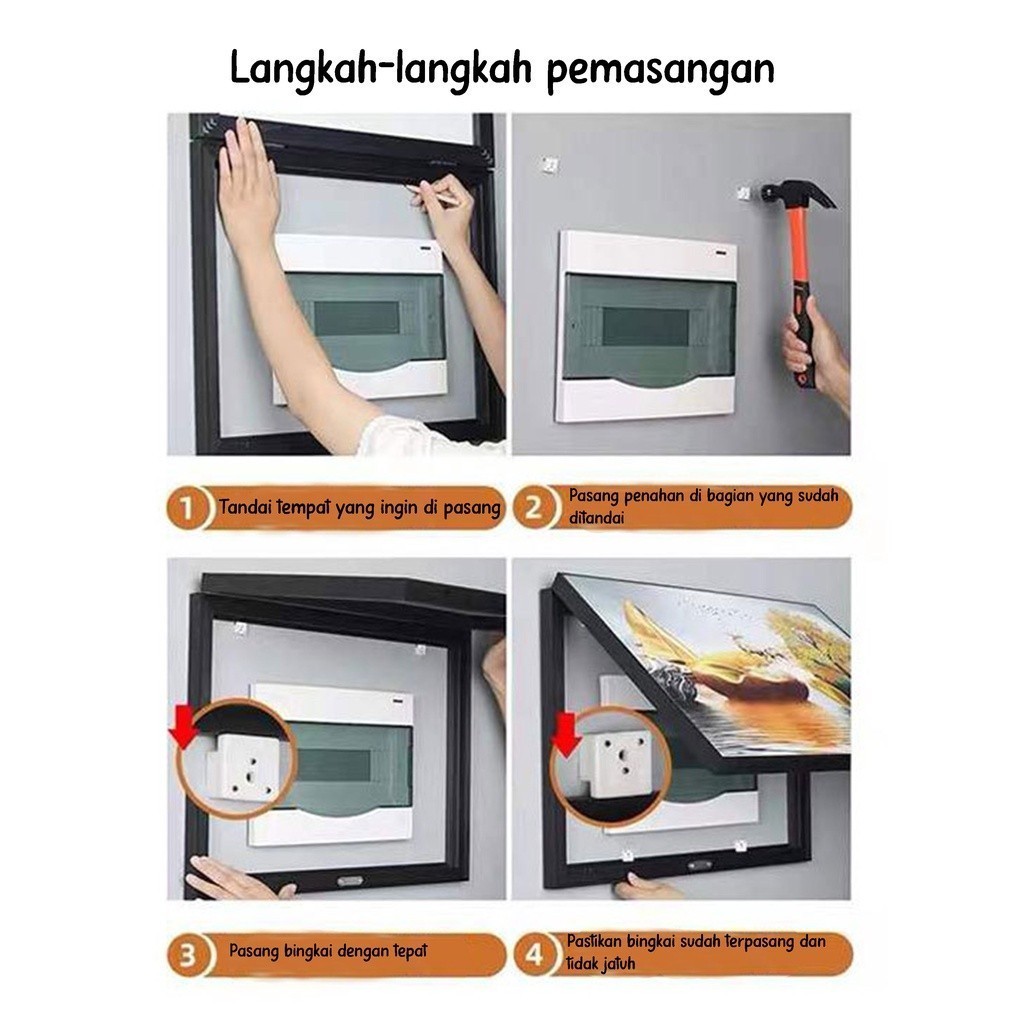 Langkah-langkah pemasangan

1 Tandai tempat yang ingin di pasang

2 Pasang penahan di bagian yang sudah ditandai

3 Pasang bingkai dengan tepat

4 Pastikan bingkai sudah terpasang dan tidak jatuh