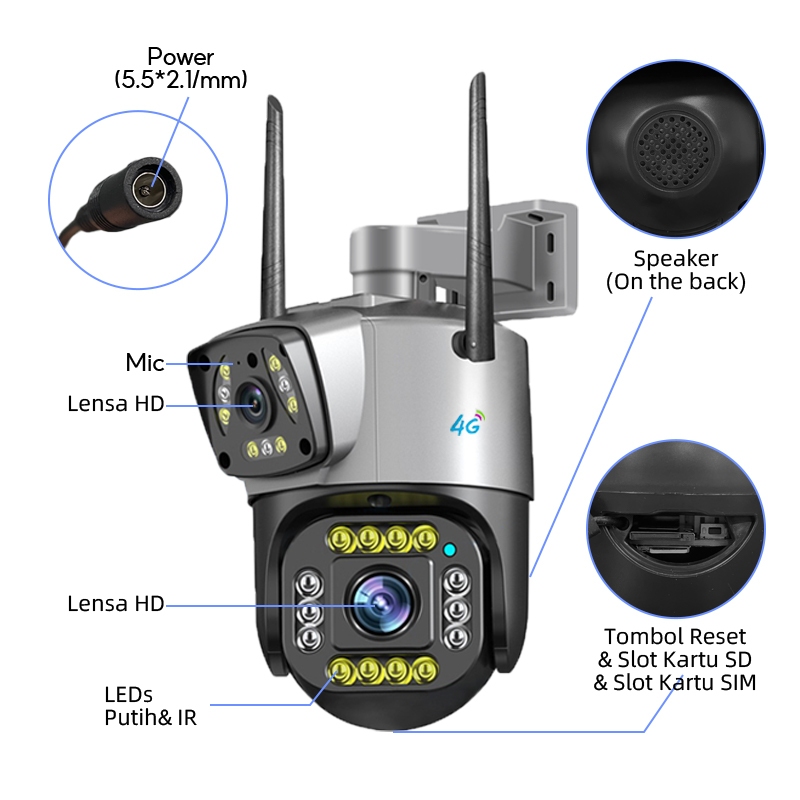 Power
(5.5*2.1/mm)

Speaker
(On the back)

Mic

Lensa HD

4G

Lensa HD

LEDs
Putih& IR

Tombol Reset
& Slot Kartu SD
& Slot Kartu SIM