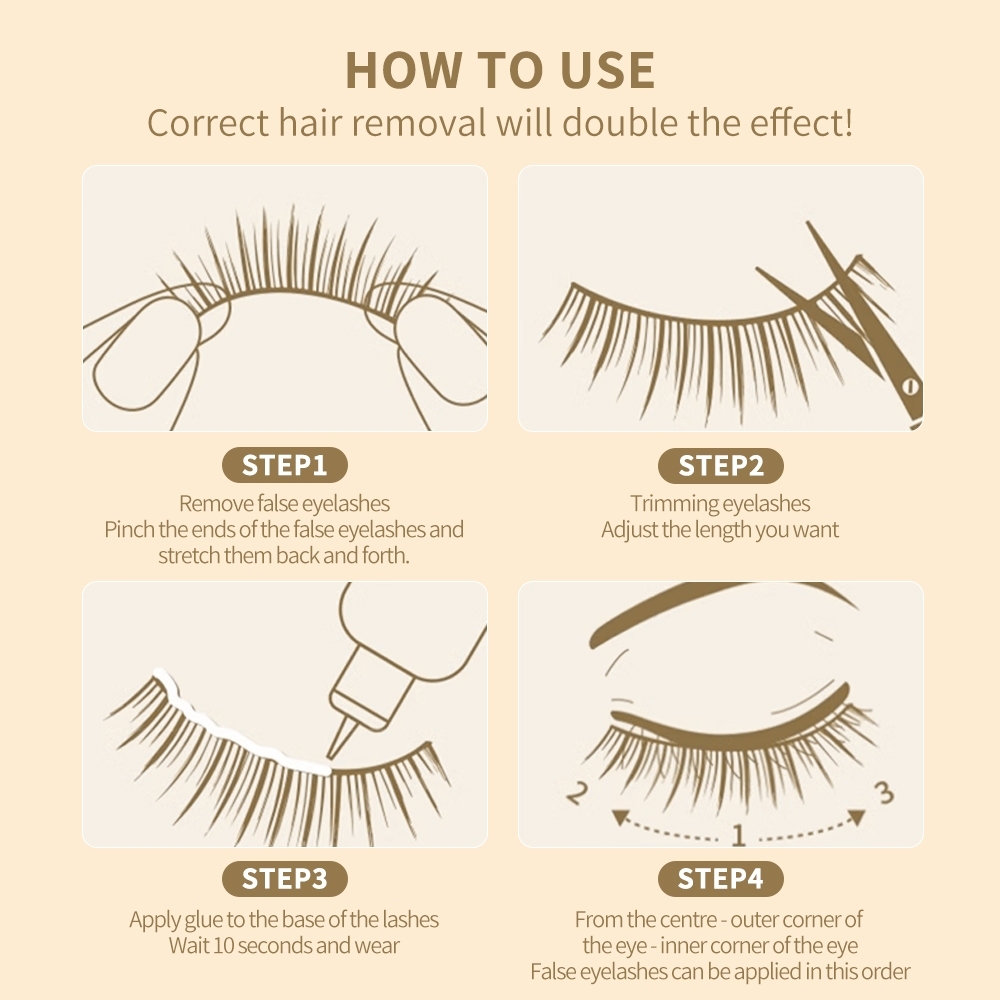 HOW TO USE
Correct hair removal will double the effect!

STEP1
Remove false eyelashes
Pinch the ends of the false eyelashes and stretch them back and forth.

STEP2
Trimming eyelashes
Adjust the length you want

STEP3
Apply glue to the base of the lashes
Wait 10 seconds and wear

2 1 3

STEP4
From the centre - outer corner of the eye - inner corner of the eye
False eyelashes can be applied in this order