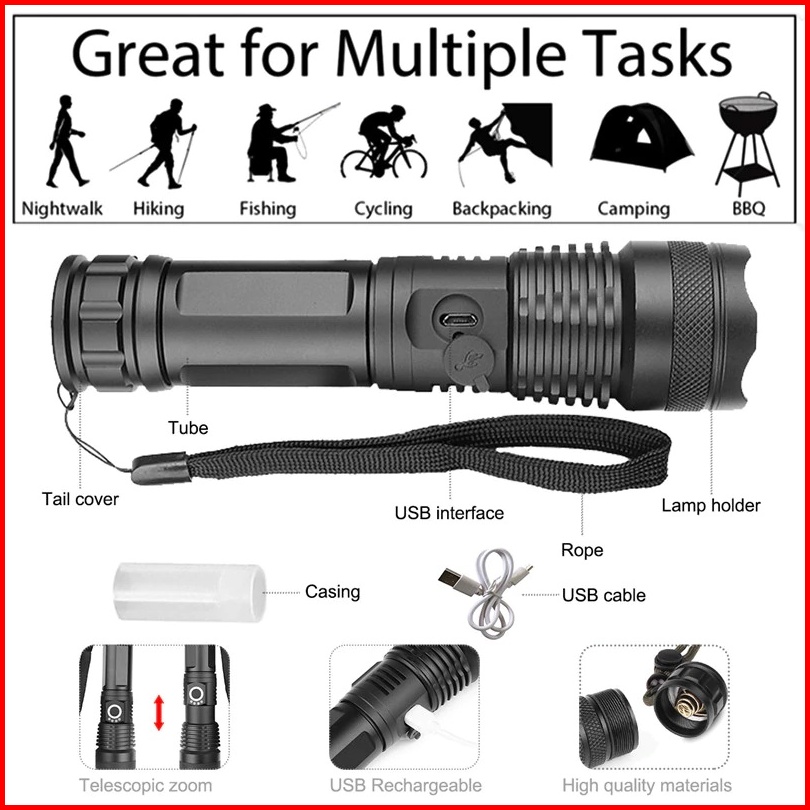 Great for Multiple Tasks

Nightwalk Hiking Fishing Cycling Backpacking Camping BBQ

Tube

Tail cover

USB interface

Lamp holder

Rope

Casing

USB cable

Telescopic zoom

USB Rechargeable

High quality materials