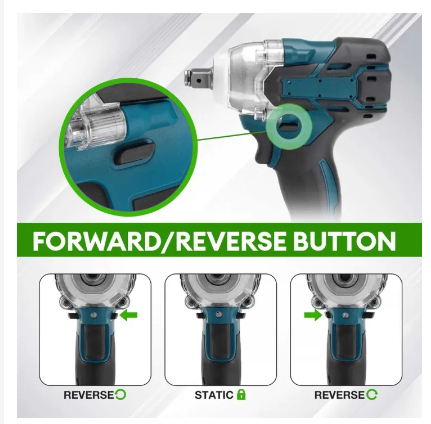 FORWARD/REVERSE BUTTON

REVERSE

STATIC

REVERSE