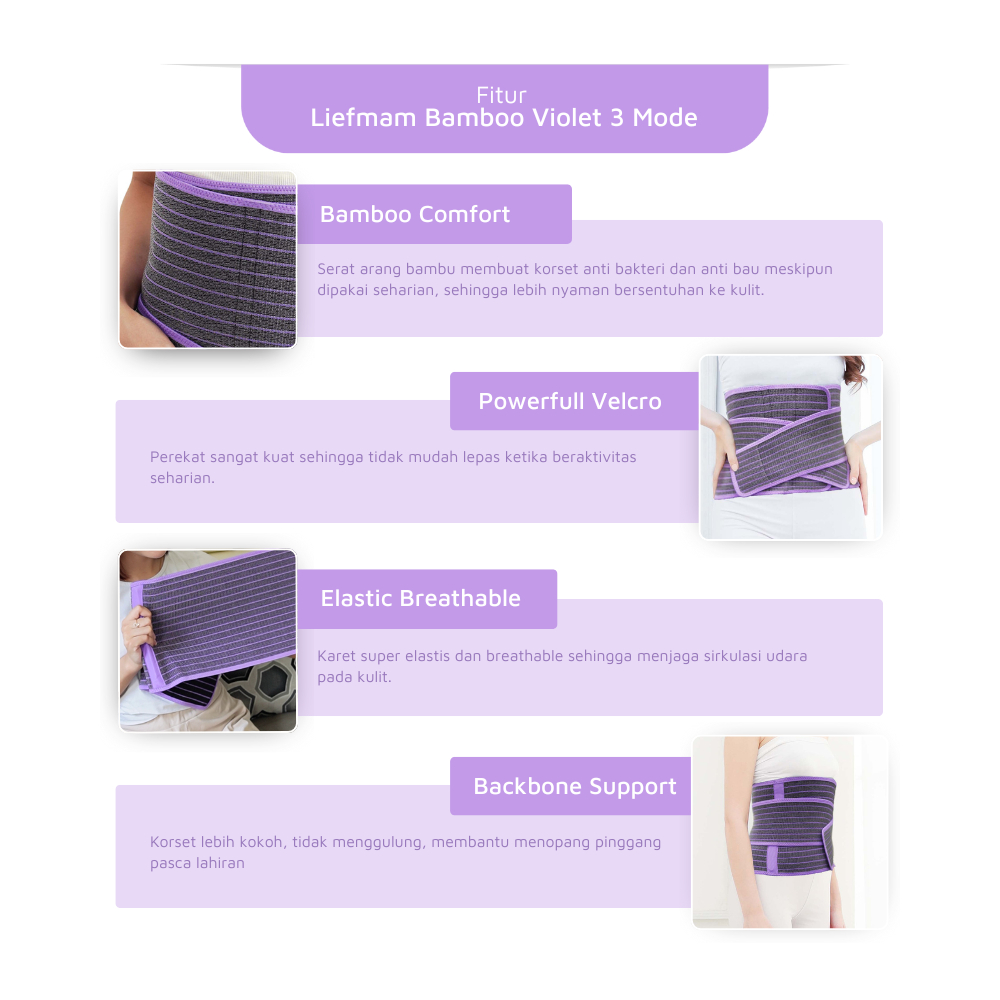 Fitur
Liefmam Bamboo Violet 3 Mode

Bamboo Comfort

Serat arang bambu membuat korset anti bakteri dan anti bau meskipun dipakai seharian, sehingga lebih nyaman bersentuhan ke kulit.

Powerfull Velcro

Perekat sangat kuat sehingga tidak mudah lepas ketika beraktivitas seharian.

Elastic Breathable

Karet super elastis dan breathable sehingga menjaga sirkulasi udara pada kulit.

Backbone Support

Korset lebih kokoh, tidak menggulung, membantu menopang pinggang pasca lahiran