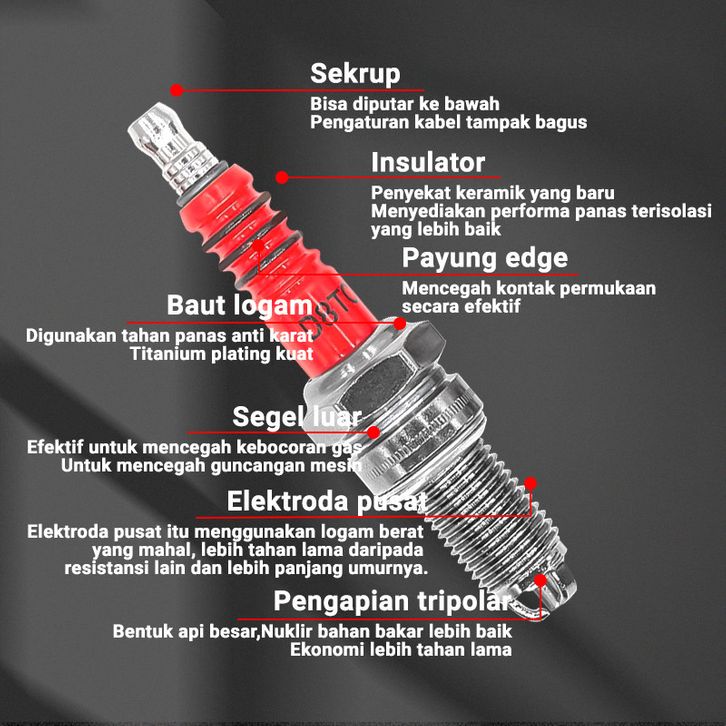 Sekrup
Bisa diputar ke bawah
Pengaturan kabel tampak bagus

Insulator
Penyekat keramik yang baru
Menyediakan performa panas terisolasi yang lebih baik

Payung edge
Mencegah kontak permukaan secara efektif

Baut logam
Digunakan tahan panas anti karat
Titanium plating kuat

D8TC

Segel luar
Efektif untuk mencegah kebocoran gas
Untuk mencegah guncangan mesin

Elektroda pusat
Elektroda pusat itu menggunakan logam berat yang mahal, lebih tahan lama daripada resistansi lain dan lebih panjang umurnya.

Pengapian tripolar
Bentuk api besar,Nuklir bahan bakar lebih baik
Ekonomi lebih tahan lama