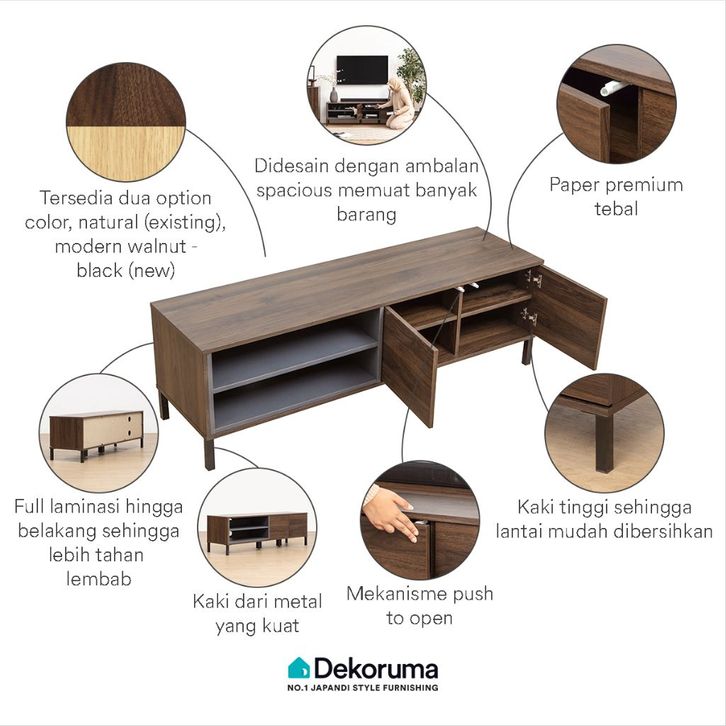 Tersedia dua option color, natural (existing), modern walnut - black (new)

Didesain dengan ambalan spacious memuat banyak barang

Paper premium tebal

Full laminasi hingga belakang sehingga lebih tahan lembab

Kaki dari metal yang kuat

Mekanisme push to open

Kaki tinggi sehingga lantai mudah dibersihkan

Dekoruma
NO.1 JAPANDI STYLE FURNISHING