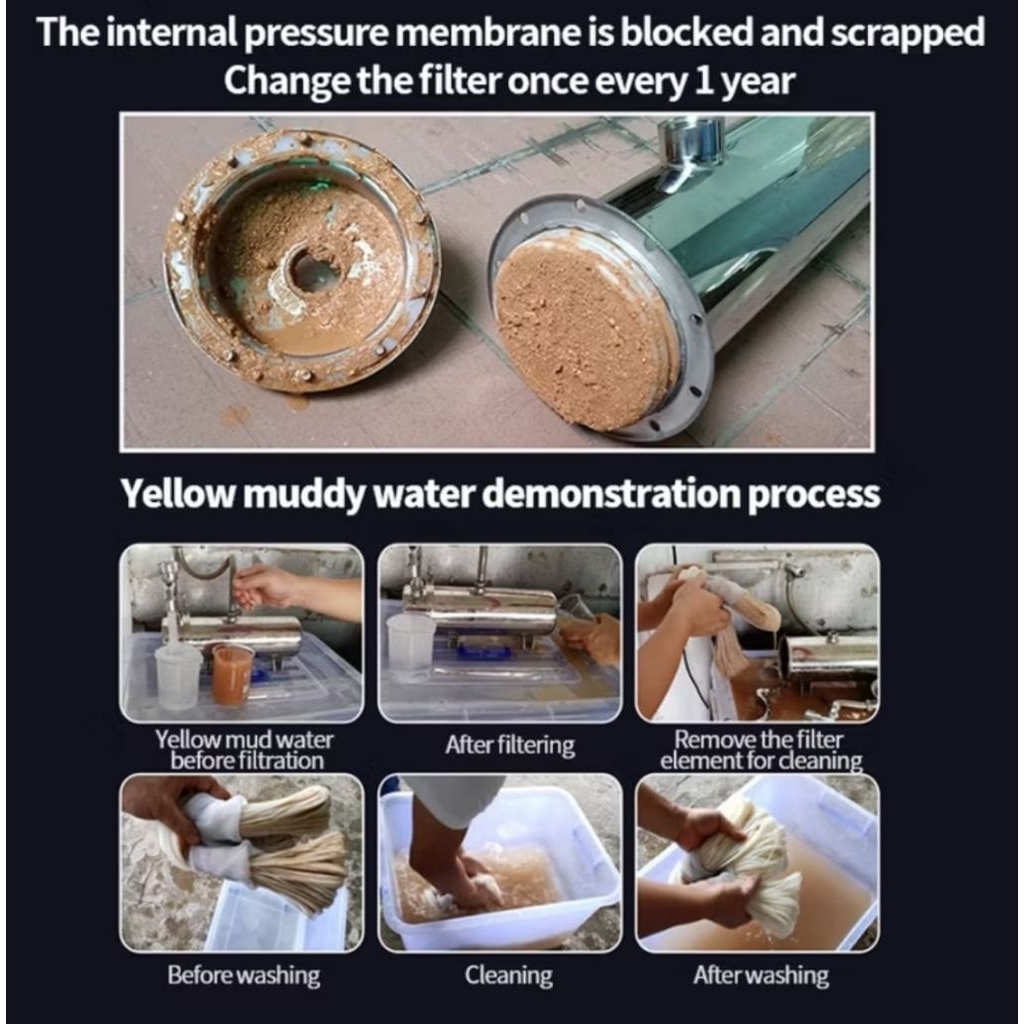 The internal pressure membrane is blocked and scrapped
Change the filter once every 1 year

Yellow muddy water demonstration process

Yellow mud water before filtration

After filtering

Remove the filter element for cleaning

Before washing

Cleaning

After washing