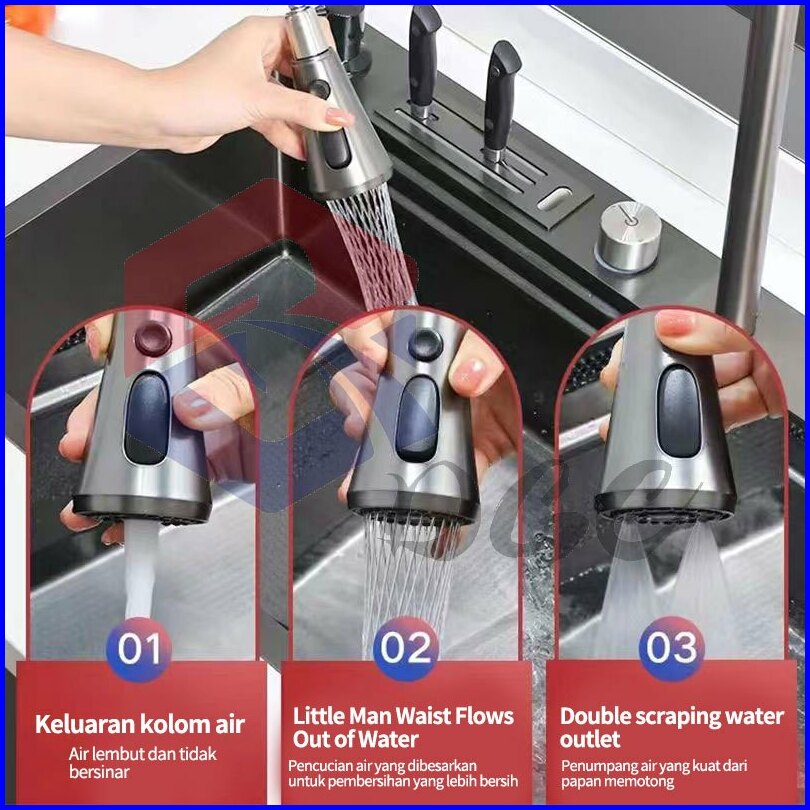 01

Keluaran kolom air

Air lembut dan tidak bersinar

02

Little Man Waist Flows Out of Water

Pencucian air yang dibesarkan untuk pembersihan yang lebih bersih

03

Double scraping water outlet

Penumpang air yang kuat dari papan memotong