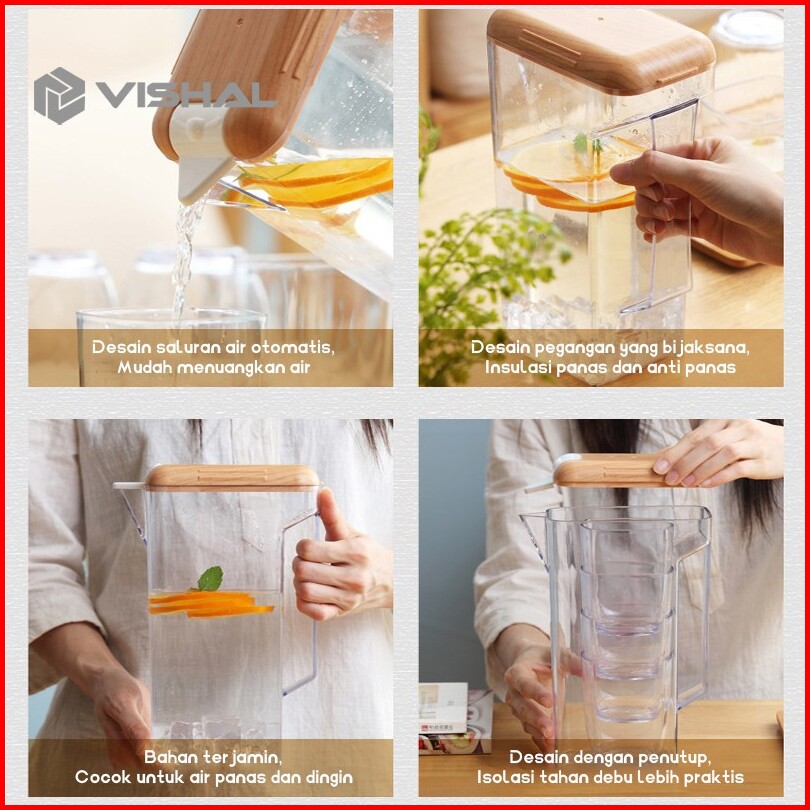 VISHAL

Desain saluran air otomatis,
Mudah menuangkan air

Desain pegangan yang bijaksana,
Insulasi panas dan anti panas

Bahan terjamin,
Cocok untuk air panas dan dingin

Desain dengan penutup,
Isolasi tahan debu lebih praktis